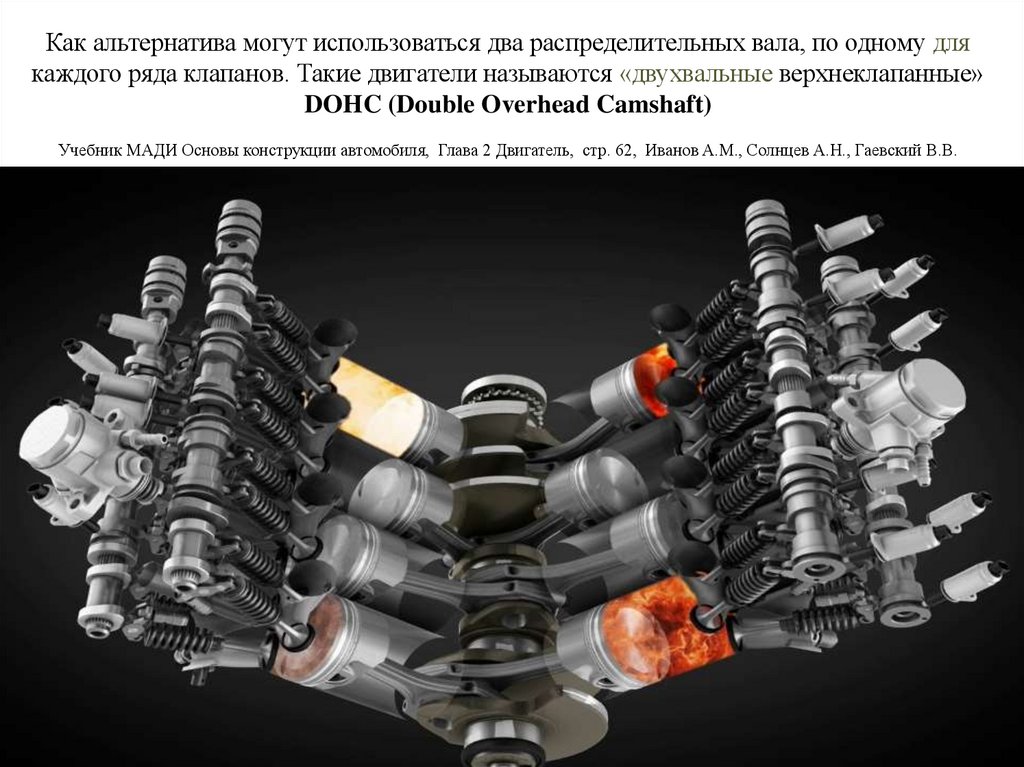 Как альтернатива могут использоваться два распределительных вала, по одному для каждого ряда клапанов. Такие двигатели называются «двухвальные верхнеклапанные» DOHC (Double Overhead Camshaft)

Учебник МАДИ Основы конструкции автомобиля, Глава 2 Двигатель, стр. 62, Иванов А.М., Солнцев А.Н., Гаевский В.В.