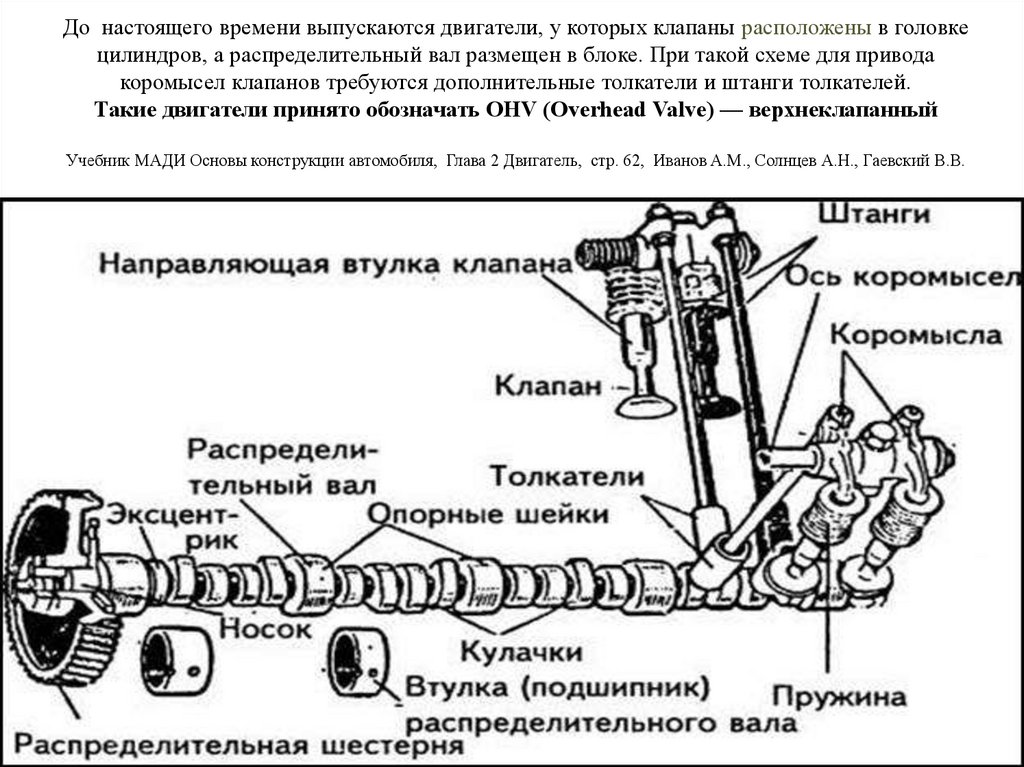 До настоящего времени выпускаются двигатели, у которых клапаны расположены в головке цилиндров, а распределительный вал размещен в блоке. При такой схеме для привода коромысел клапанов требуются дополнительные толкатели и штанги толкателей.
Такие двигатели принято обозначать OHV (Overhead Valve) — верхнеклапанный

Учебник МАДИ Основы конструкции автомобиля, Глава 2 Двигатель, стр. 62, Иванов А.М., Солнцев А.Н., Гаевский В.В.

Штанги
Направляющая втулка клапана
Ось коромысел
Коромысла
Клапан
Распределительный вал
Толкатели
Эксцентрик
Опорные шейки
Носок
Кулачки
Втулка (подшипник) распределительного вала
Пружина
Распределительная шестерня