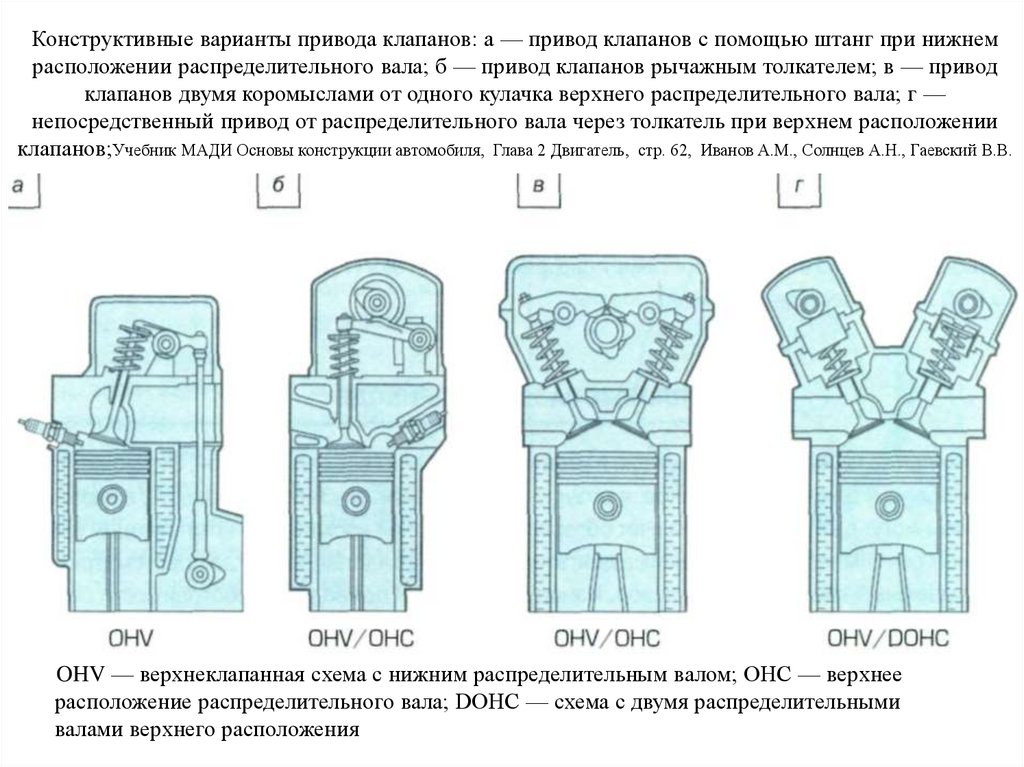 Конструктивные варианты привода клапанов: а — привод клапанов с помощью штанг при нижнем расположении распределительного вала; б — привод клапанов рычажным толкателем; в — привод клапанов двумя коромыслами от одного кулачка верхнего распределительного вала; г — непосредственный привод от распределительного вала через толкатель при верхнем расположении клапанов;Учебник МАДИ Основы конструкции автомобиля, Глава 2 Двигатель, стр. 62, Иванов А.М., Солнцев А.Н., Гаевский В.В.

а

б

в

г

OHV

OHV/OHC

OHV/OHC

OHV/DOHC

OHV — верхнеклапанная схема с нижним распределительным валом; OHC — верхнее расположение распределительного вала; DOHC — схема с двумя распределительными валами верхнего расположения