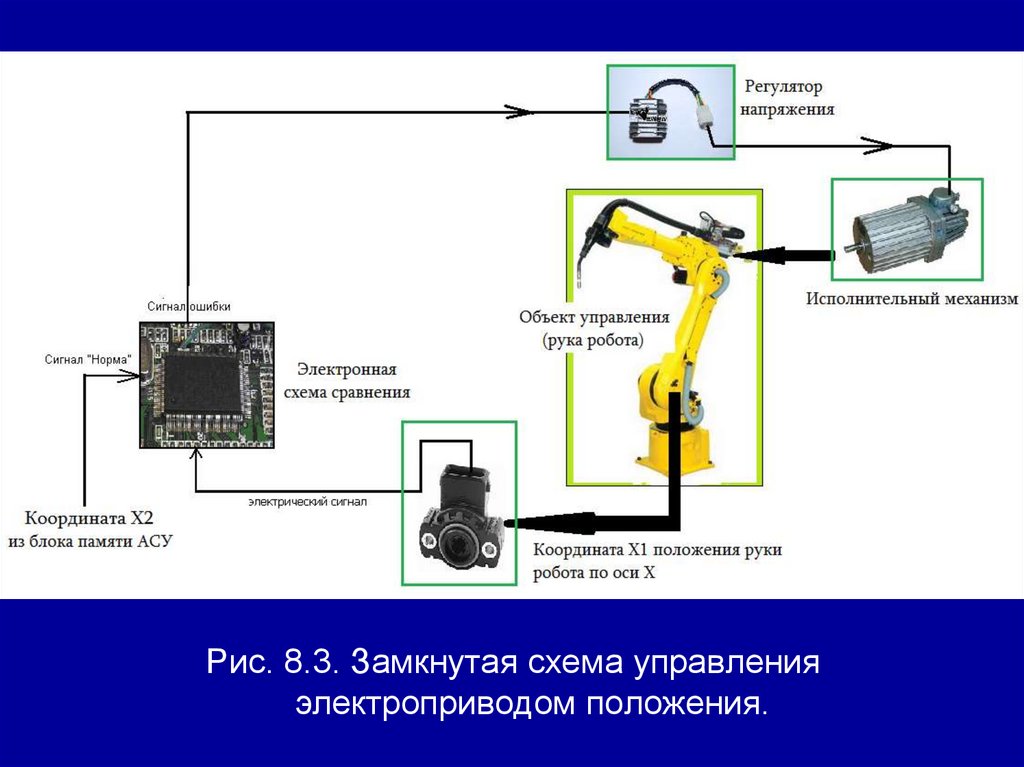 Регулятор напряжения

Исполнительный механизм

Объект управления (рука робота)

Сигнал ошибки

Сигнал "Норма"

Электронная схема сравнения

электрический сигнал

Координата X2 из блока памяти АСУ

Координата X1 положения руки робота по оси X

Рис. 8.3. Замкнутая схема управления электроприводом положения.