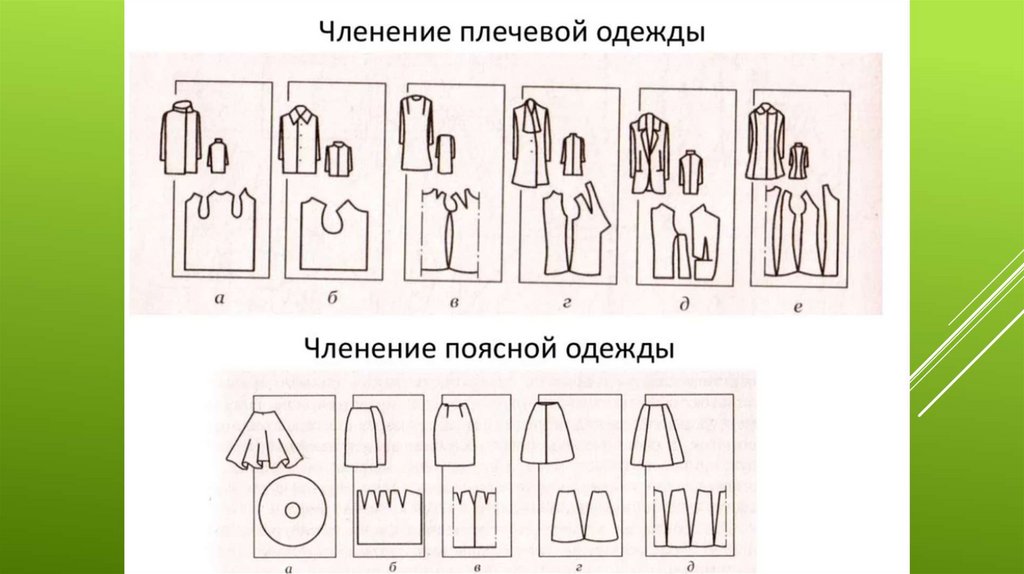 Членение плечевой одежды

а б в г д е

Членение поясной одежды

а б в г д