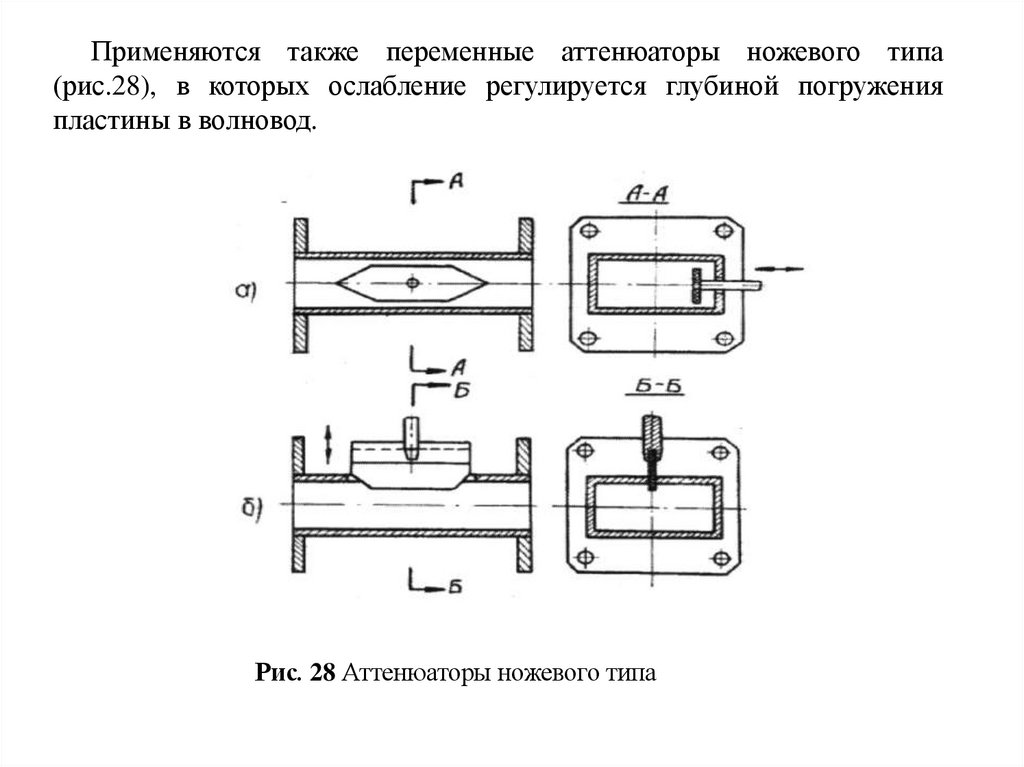 Применяются также переменные аттенюаторы ножевого типа (рис.28), в которых ослабление регулируется глубиной погружения пластины в волновод.

А

А-А

а)

А

Б

Б-Б

б)

Б

Рис. 28 Аттенюаторы ножевого типа