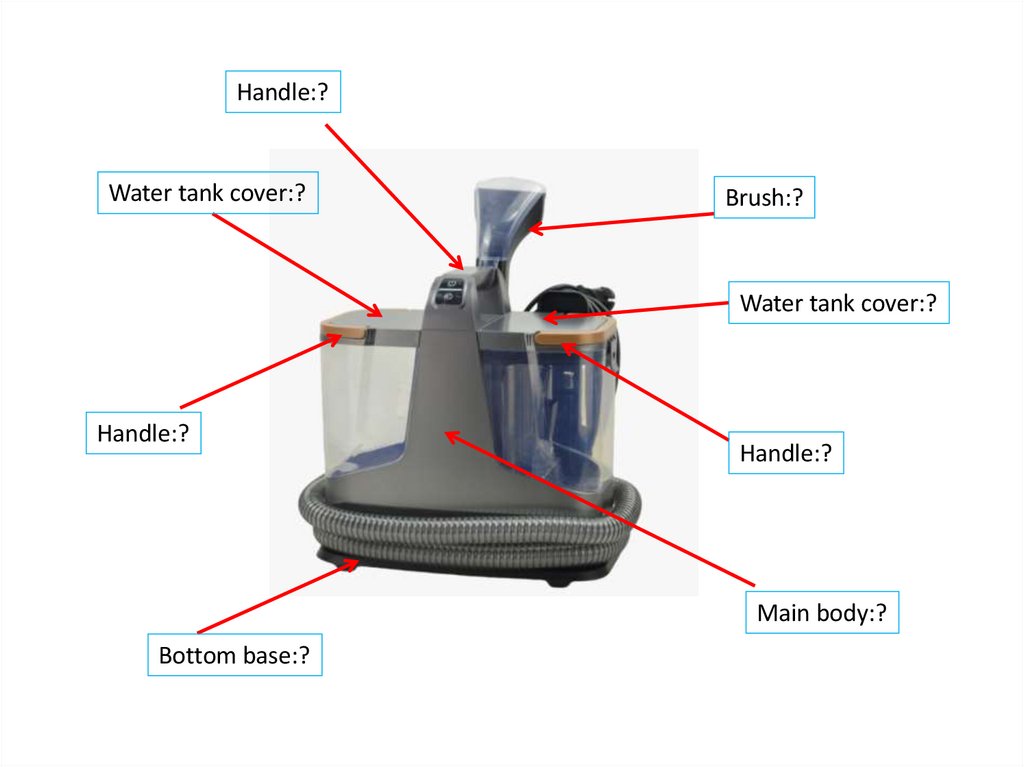 Handle:?

Water tank cover:?

Brush:?

Water tank cover:?

Handle:?

Handle:?

Main body:?

Bottom base:?