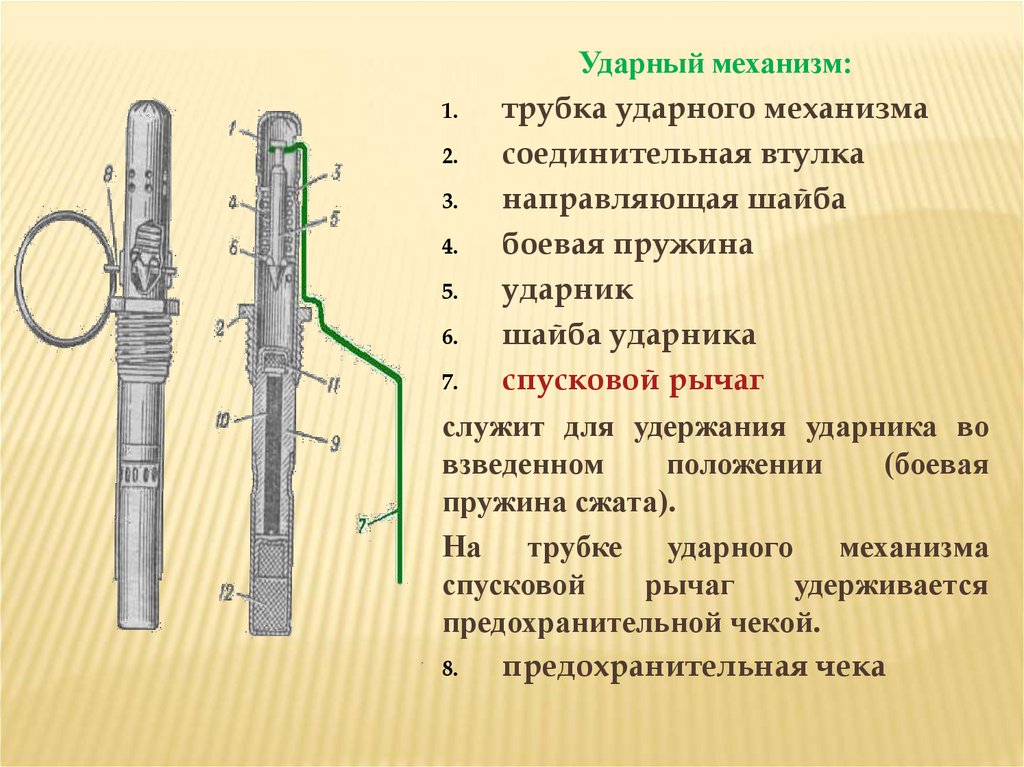 8
1
3
4
5
6
2
11
10
9
7
12

Ударный механизм:

1. трубка ударного механизма
2. соединительная втулка
3. направляющая шайба
4. боевая пружина
5. ударник
6. шайба ударника
7. спусковой рычаг

служит для удержания ударника во взведенном положении (боевая пружина сжата).

На трубке ударного механизма спусковой рычаг удерживается предохранительной чекой.

8. предохранительная чека