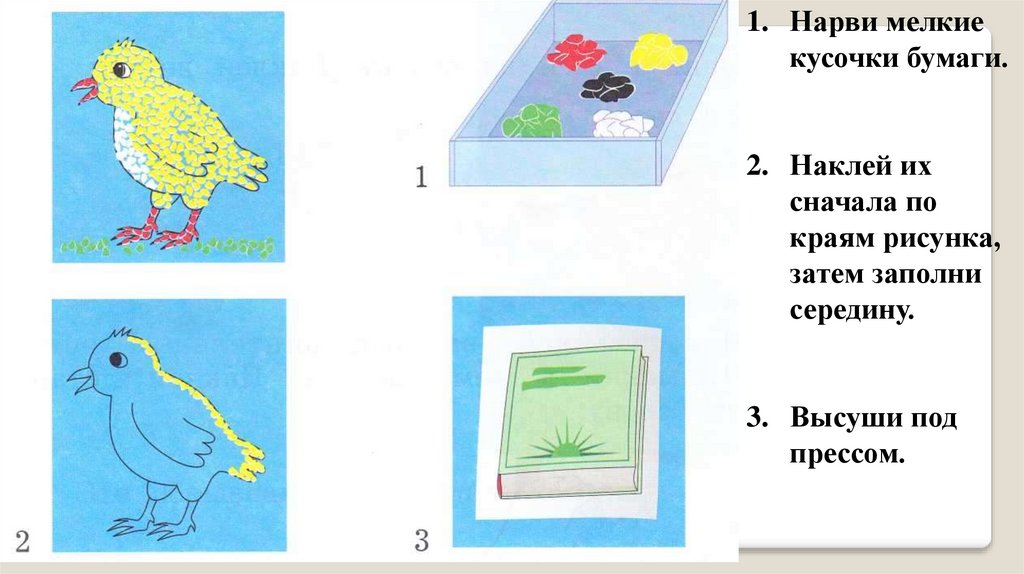 1

2

3

1. Нарви мелкие кусочки бумаги.

2. Наклей их сначала по краям рисунка, затем заполни середину.

3. Высуши под прессом.