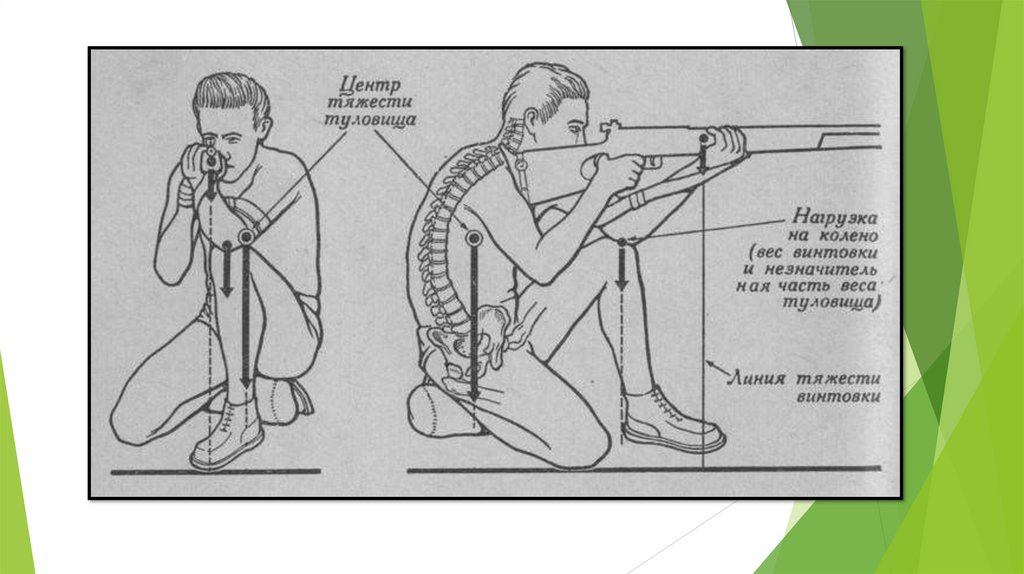 Центр тяжести туловища

Нагрузка на колено (вес винтовки и незначительная часть веса туловища)

Линия тяжести винтовки