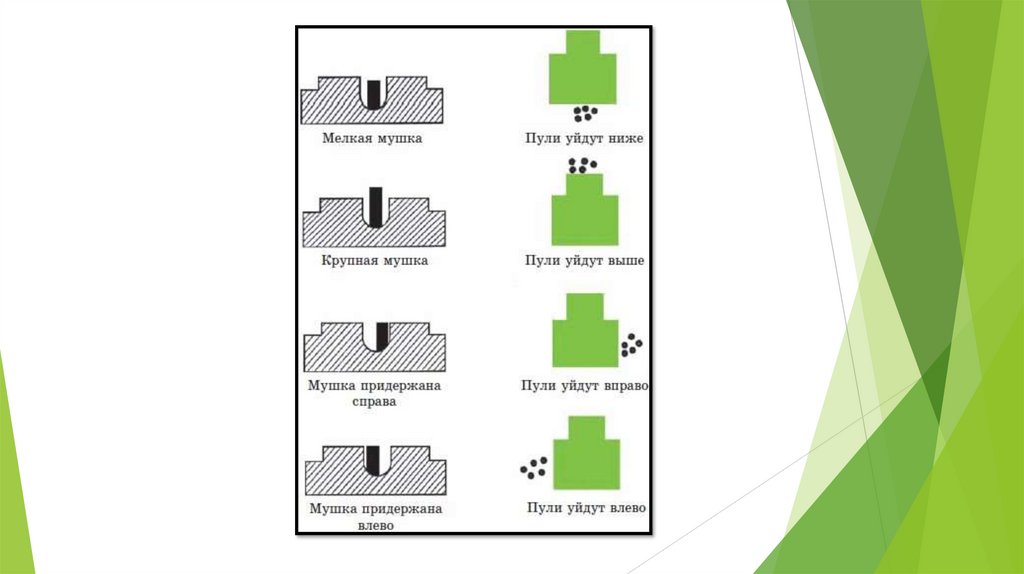 Мелкая мушка

Пули уйдут ниже

Крупная мушка

Пули уйдут выше

Мушка придержана справа

Пули уйдут вправо

Мушка придержана влево

Пули уйдут влево