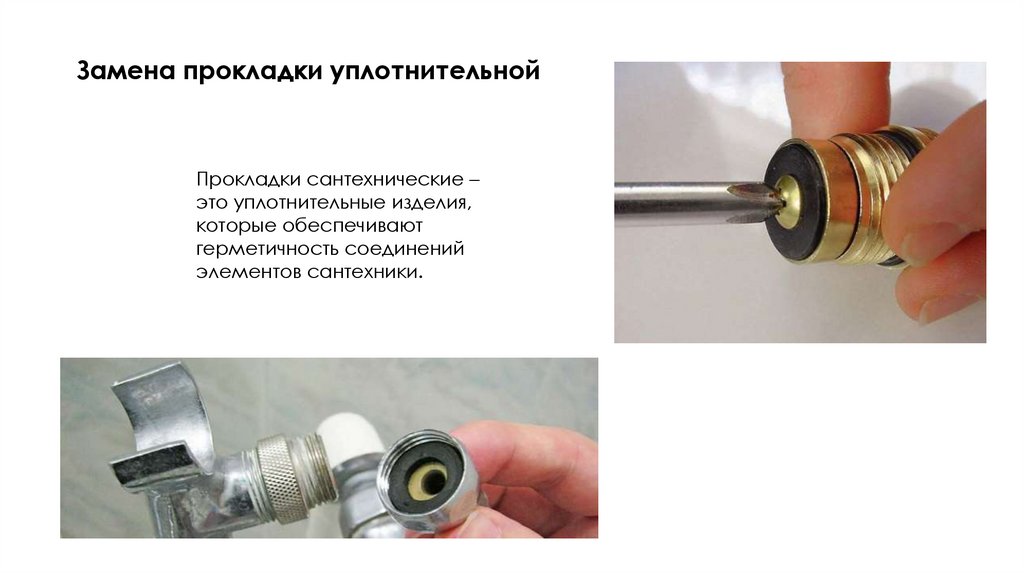 Замена прокладки уплотнительной

Прокладки сантехнические – это уплотнительные изделия, которые обеспечивают герметичность соединений элементов сантехники.