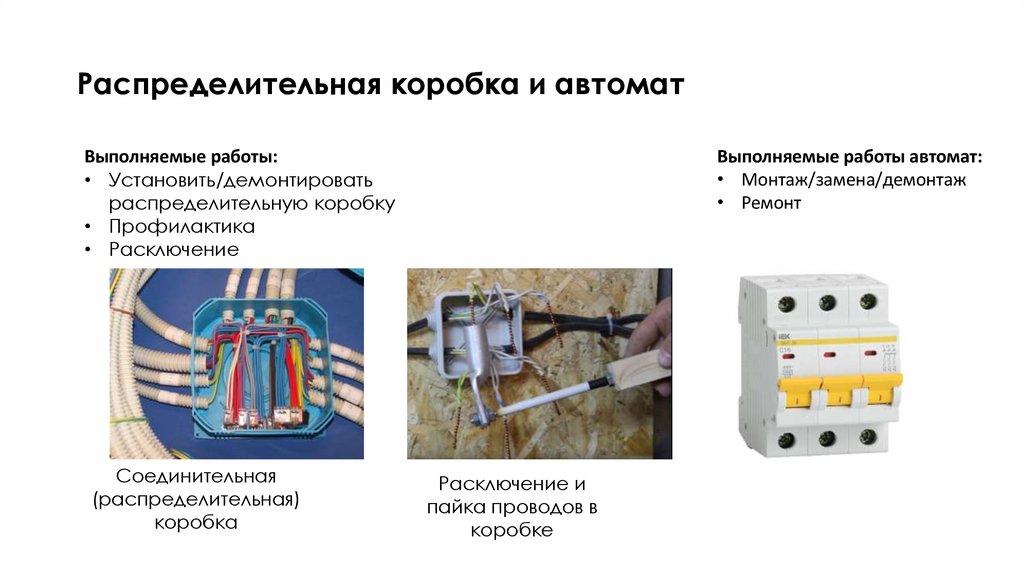 Распределительная коробка и автомат

Выполняемые работы:
• Установить/демонтировать распределительную коробку
• Профилактика
• Расключение

Выполняемые работы автомат:
• Монтаж/замена/демонтаж
• Ремонт

IEK
C16

Соединительная (распределительная) коробка

Расключение и пайка проводов в коробке