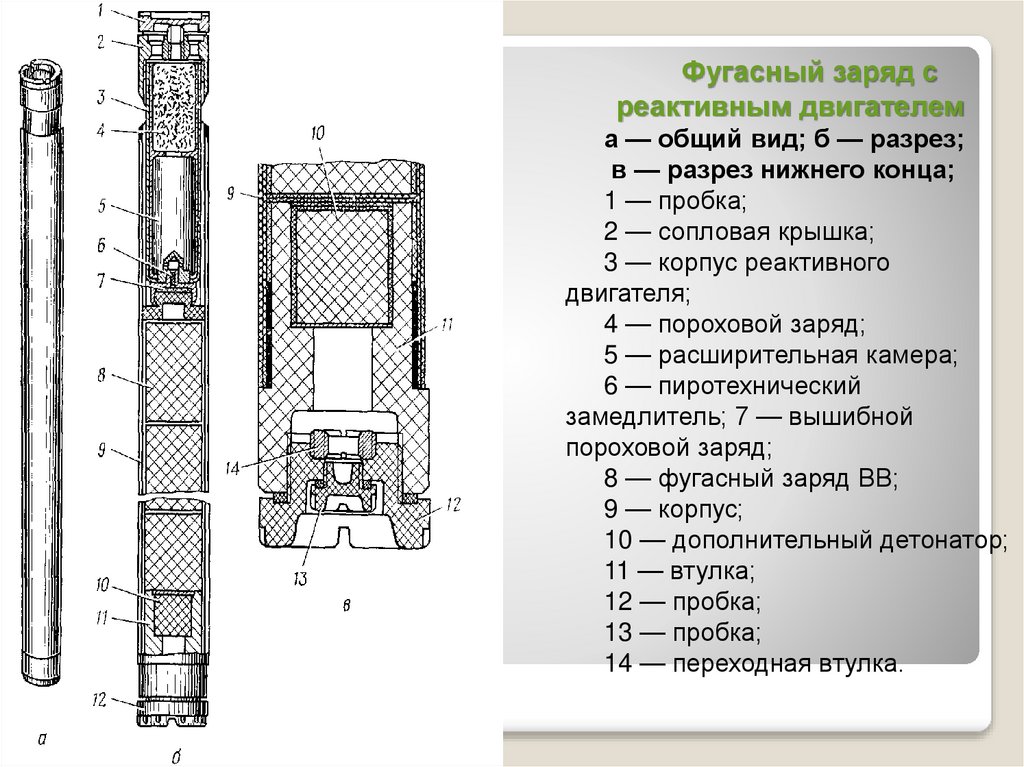 1
2
3
4
5
6
7
8
9
10
11
12
а
б

10
9
11
14
12
13
в

Фугасный заряд с реактивным двигателем
а — общий вид; б — разрез; в — разрез нижнего конца;
1 — пробка;
2 — сопловая крышка;
3 — корпус реактивного двигателя;
4 — пороховой заряд;
5 — расширительная камера;
6 — пиротехнический замедлитель; 7 — вышибной пороховой заряд;
8 — фугасный заряд ВВ;
9 — корпус;
10 — дополнительный детонатор;
11 — втулка;
12 — пробка;
13 — пробка;
14 — переходная втулка.