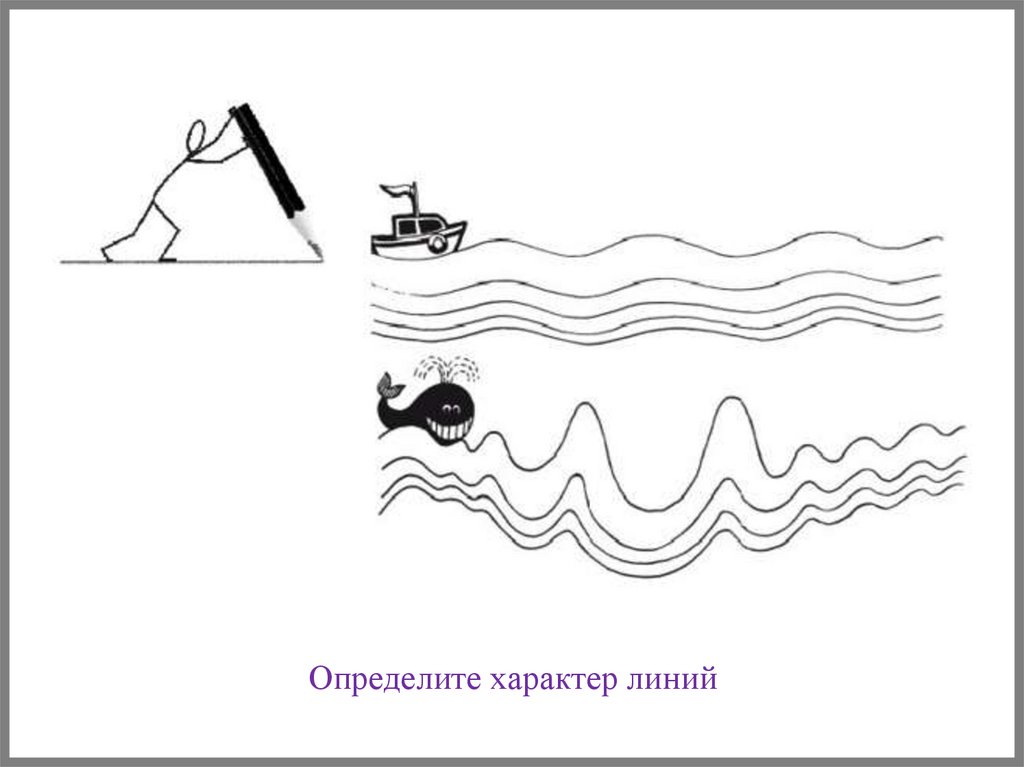 Определите характер линий