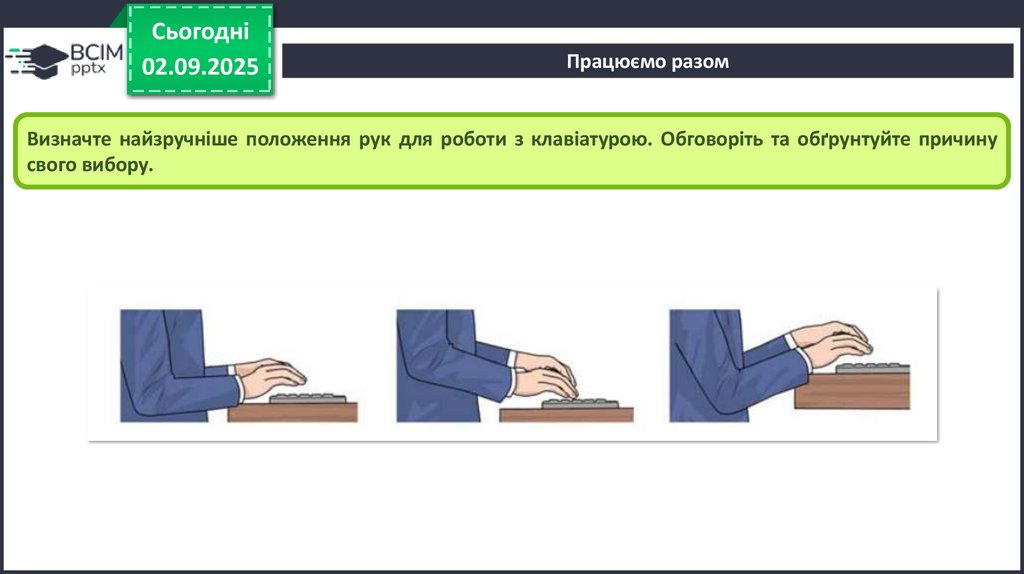 ВСІМ pptx

Сьогодні
02.09.2025

Працюємо разом

Визначте найзручніше положення рук для роботи з клавіатурою. Обговоріть та обґрунтуйте причину свого вибору.