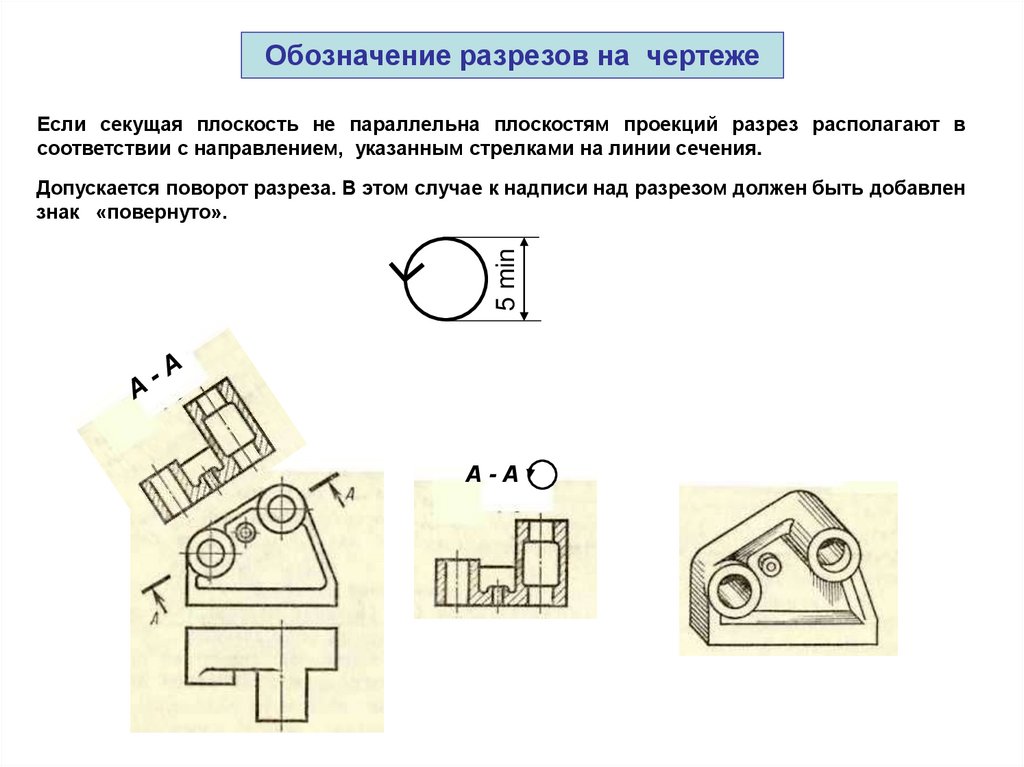 Обозначение разрезов на чертеже

Если секущая плоскость не параллельна плоскостям проекций разрез располагают в соответствии с направлением, указанным стрелками на линии сечения.

Допускается поворот разреза. В этом случае к надписи над разрезом должен быть добавлен знак «повернуто».

5 min

А - А

А

А

А - А