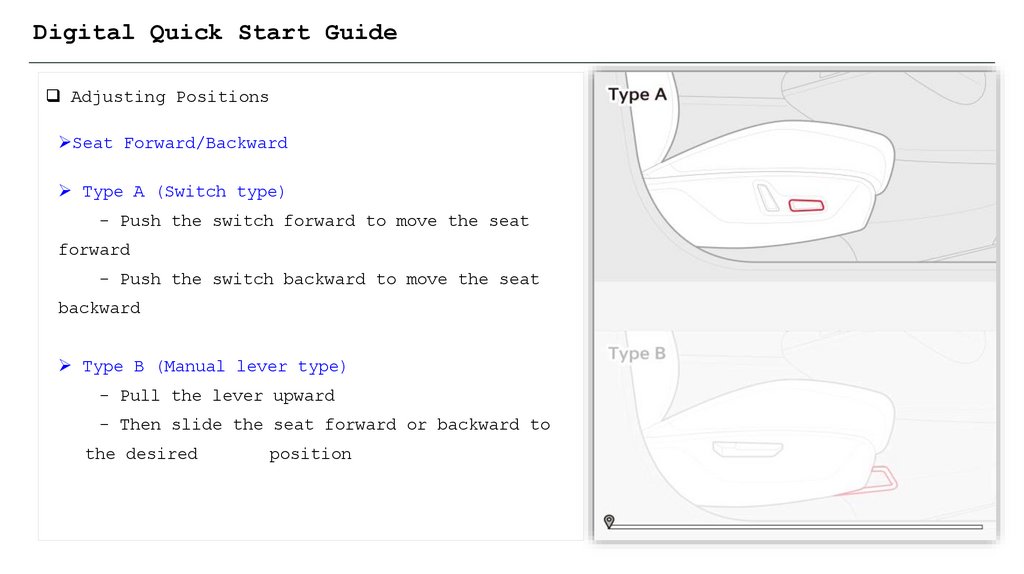 Digital Quick Start Guide

❑ Adjusting Positions

➢Seat Forward/Backward

➢ Type A (Switch type)
- Push the switch forward to move the seat forward
- Push the switch backward to move the seat backward

➢ Type B (Manual lever type)
- Pull the lever upward
- Then slide the seat forward or backward to the desired position

Type A

Type B