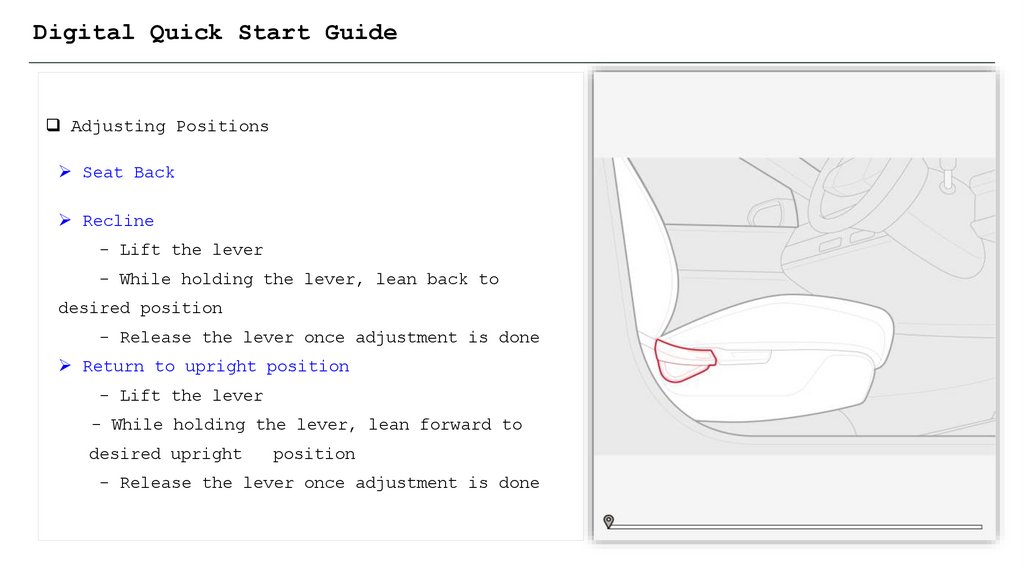 Digital Quick Start Guide

❑ Adjusting Positions

➢ Seat Back

➢ Recline

- Lift the lever

- While holding the lever, lean back to desired position

- Release the lever once adjustment is done

➢ Return to upright position

- Lift the lever

- While holding the lever, lean forward to desired upright position

- Release the lever once adjustment is done