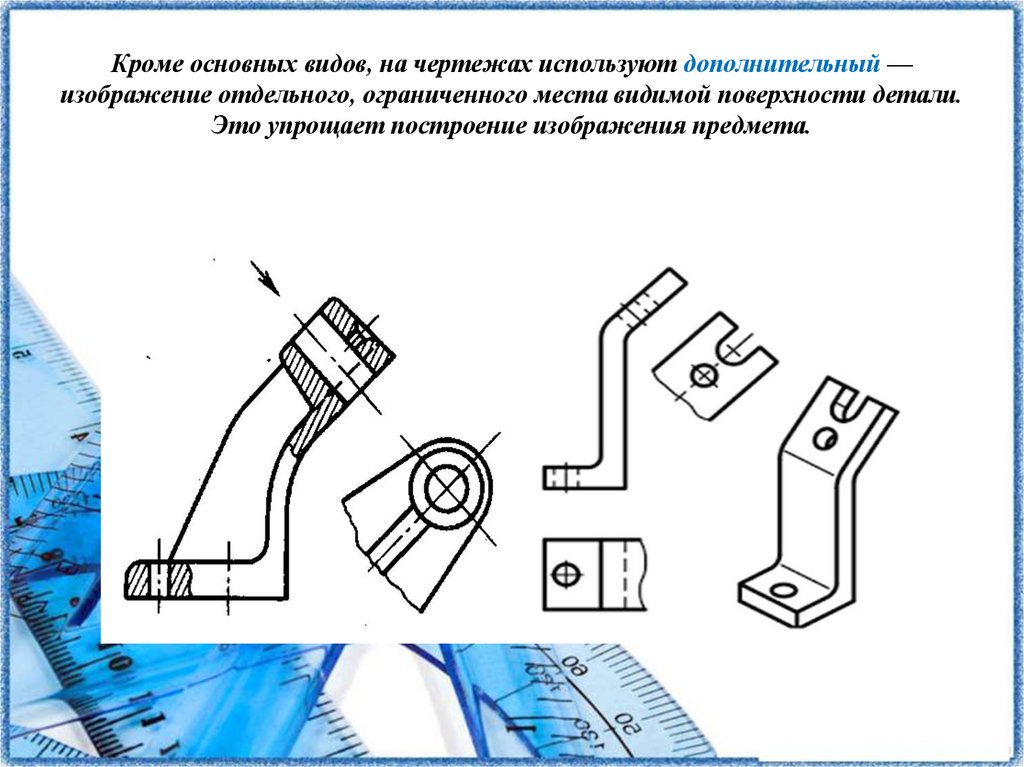 Кроме основных видов, на чертежах используют дополнительный — изображение отдельного, ограниченного места видимой поверхности детали. Это упрощает построение изображения предмета.