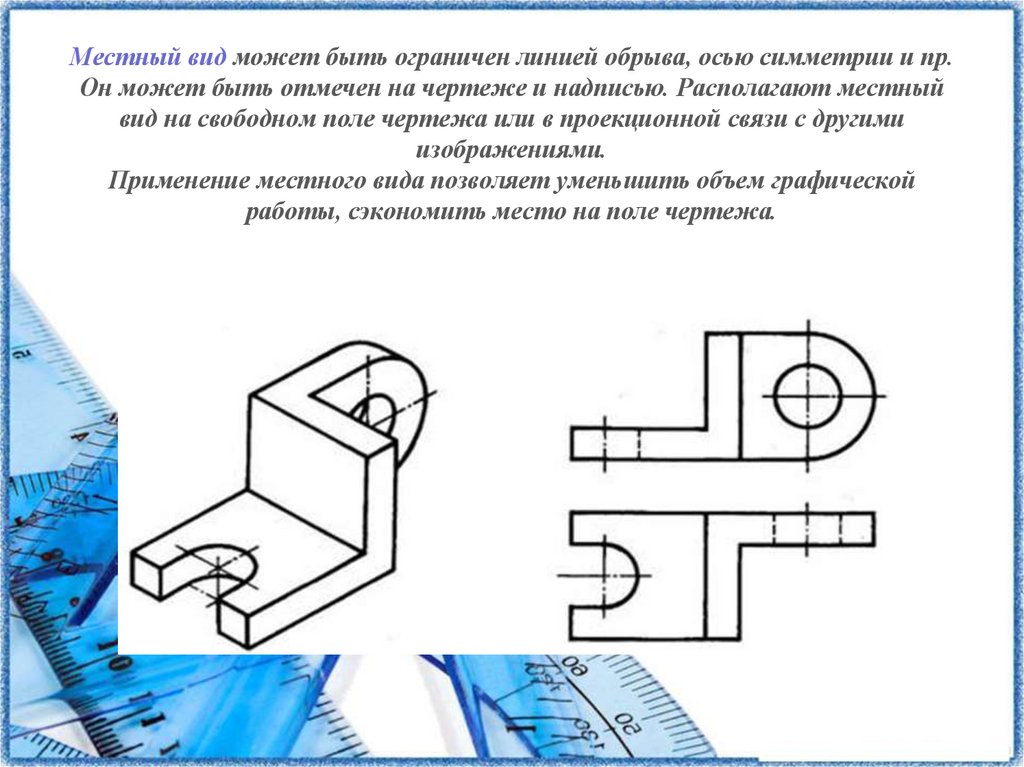 Местный вид может быть ограничен линией обрыва, осью симметрии и пр. Он может быть отмечен на чертеже и надписью. Располагают местный вид на свободном поле чертежа или в проекционной связи с другими изображениями.
Применение местного вида позволяет уменьшить объем графической работы, сэкономить место на поле чертежа.