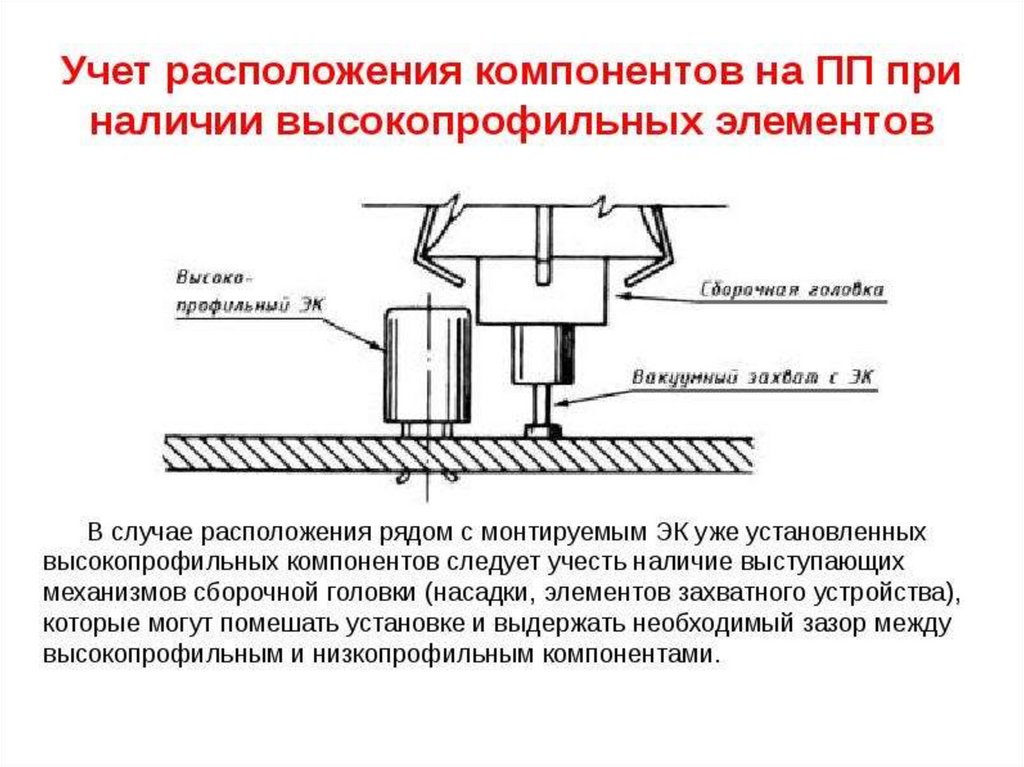 Учет расположения компонентов на ПП при наличии высокопрофильных элементов

Высоко-профильный ЭК

Сборочная головка

Вакуумный захват с ЭК

В случае расположения рядом с монтируемым ЭК уже установленных высокопрофильных компонентов следует учесть наличие выступающих механизмов сборочной головки (насадки, элементов захватного устройства), которые могут помешать установке и выдержать необходимый зазор между высокопрофильным и низкопрофильным компонентами.