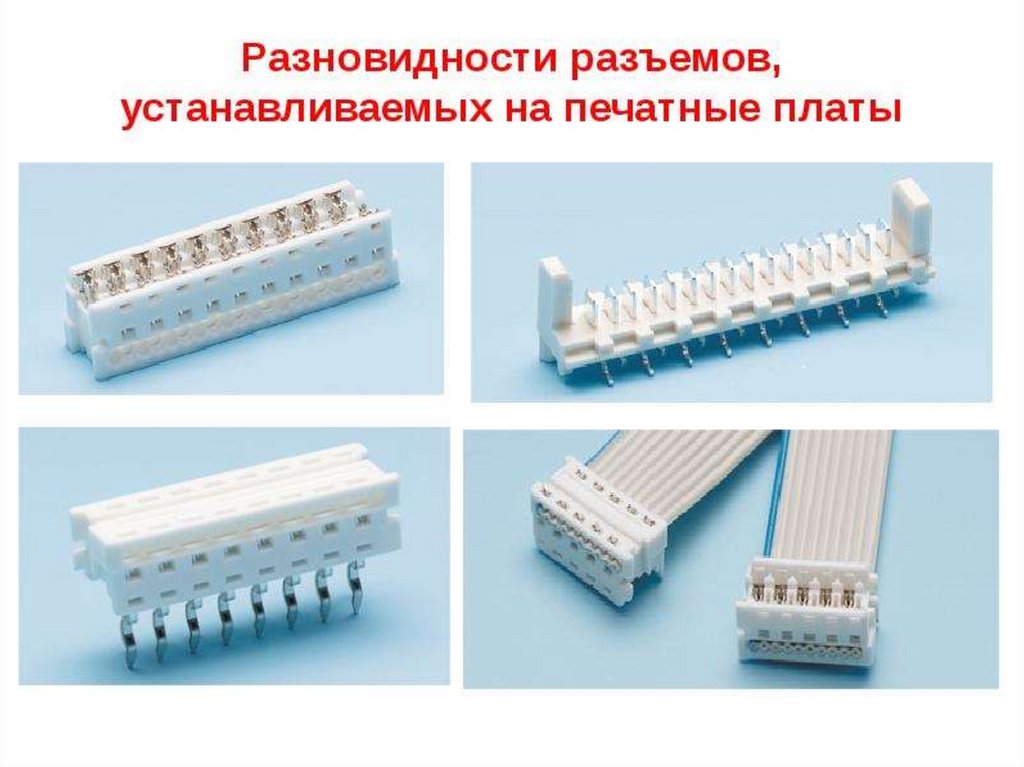 Разновидности разъемов, устанавливаемых на печатные платы