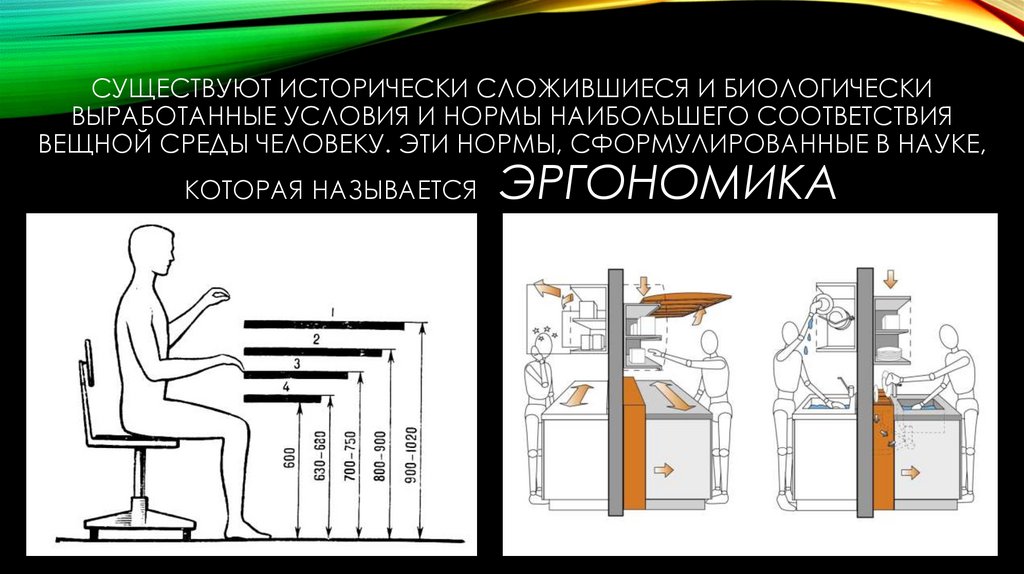 СУЩЕСТВУЮТ ИСТОРИЧЕСКИ СЛОЖИВШИЕСЯ И БИОЛОГИЧЕСКИ ВЫРАБОТАННЫЕ УСЛОВИЯ И НОРМЫ НАИБОЛЬШЕГО СООТВЕТСТВИЯ ВЕЩНОЙ СРЕДЫ ЧЕЛОВЕКУ. ЭТИ НОРМЫ, СФОРМУЛИРОВАННЫЕ В НАУКЕ, КОТОРАЯ НАЗЫВАЕТСЯ ЭРГОНОМИКА

1
2
3
4
600
630-680
700-750
800-900
900-1020