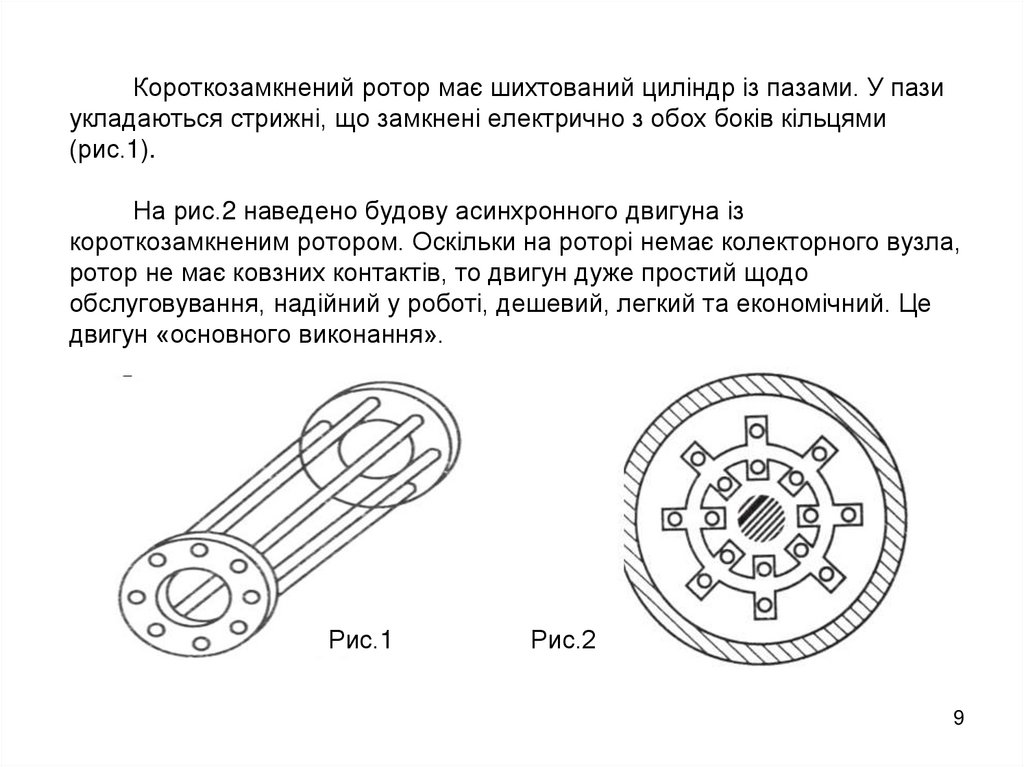 Короткозамкнений ротор має шихтований циліндр із пазами. У пази укладаються стрижні, що замкнені електрично з обох боків кільцями (рис.1).

На рис.2 наведено будову асинхронного двигуна із короткозамкненим ротором. Оскільки на роторі немає колекторного вузла, ротор не має ковзних контактів, то двигун дуже простий щодо обслуговування, надійний у роботі, дешевий, легкий та економічний. Це двигун «основного виконання».

Рис.1

Рис.2

9