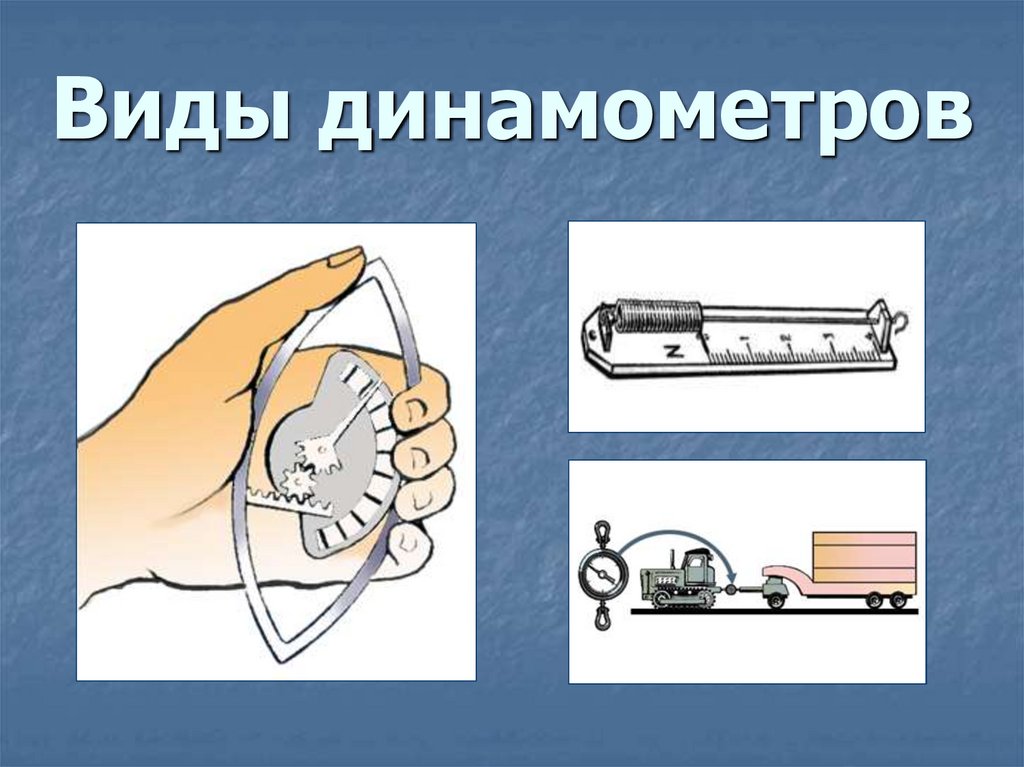 Виды динамометров

N 1 2 3 4