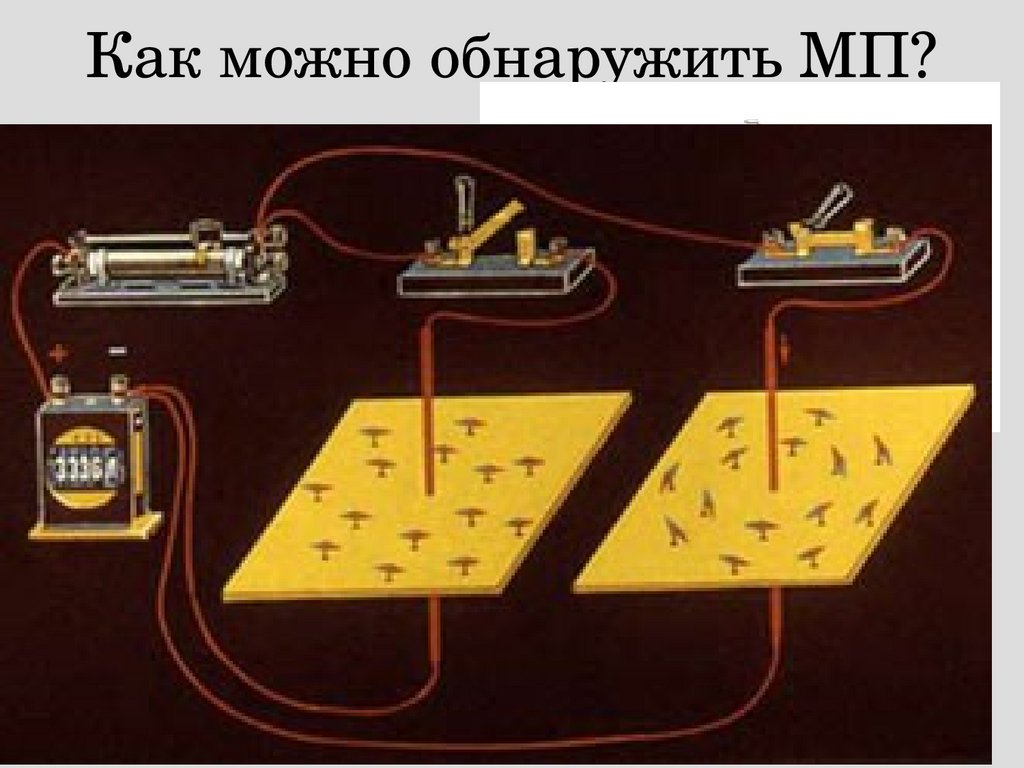 Как можно обнаружить МП?

+ −