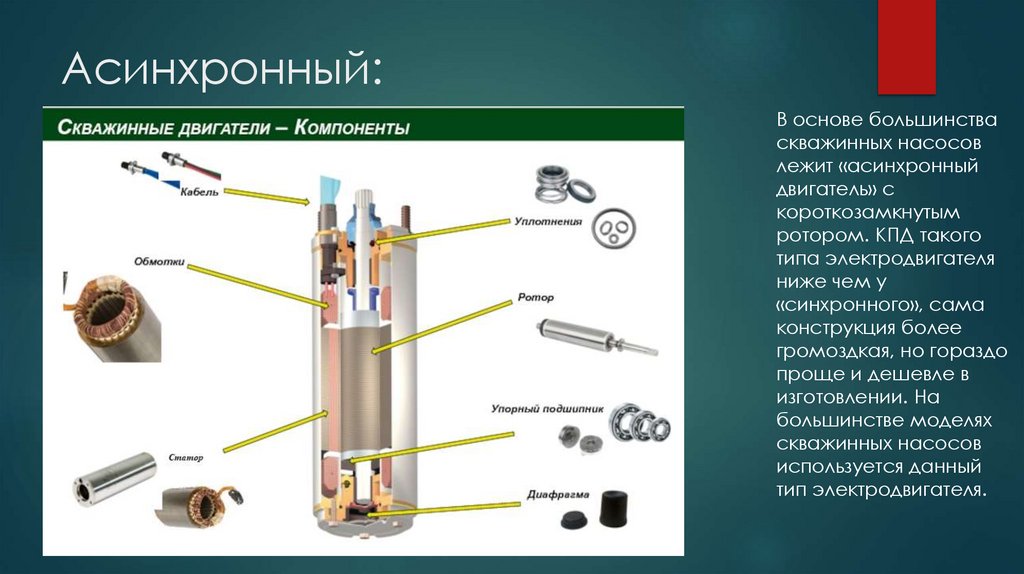 Асинхронный:

Скважинные двигатели – Компоненты

Кабель

Обмотки

Статор

Уплотнения

Ротор

Упорный подшипник

Диафрагма

В основе большинства скважинных насосов лежит «асинхронный двигатель» с короткозамкнутым ротором. КПД такого типа электродвигателя ниже чем у «синхронного», сама конструкция более громоздкая, но гораздо проще и дешевле в изготовлении. На большинстве моделях скважинных насосов используется данный тип электродвигателя.