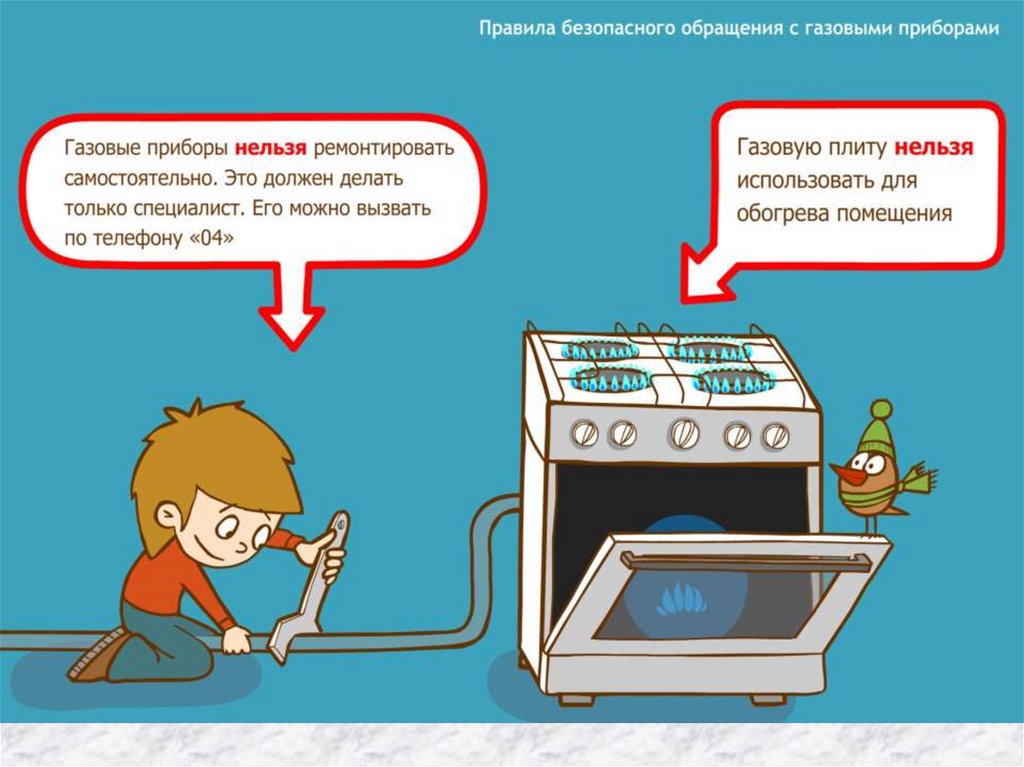 Правила безопасного обращения с газовыми приборами

Газовые приборы нельзя ремонтировать самостоятельно. Это должен делать только специалист. Его можно вызвать по телефону «04»

Газовую плиту нельзя использовать для обогрева помещения