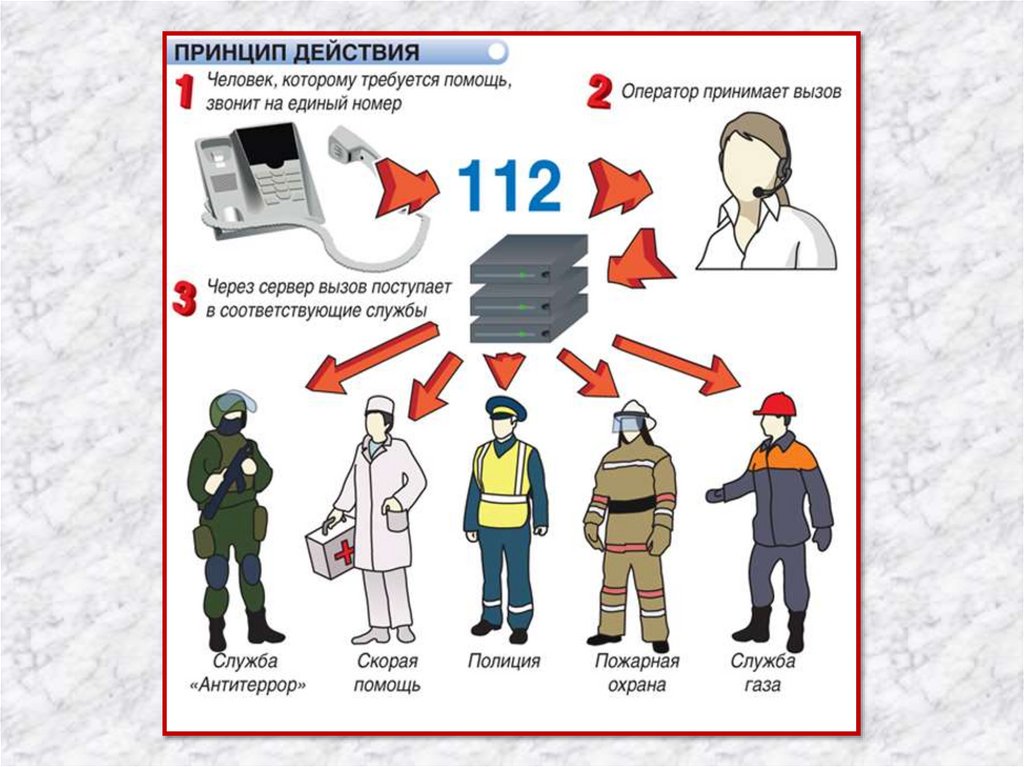 ПРИНЦИП ДЕЙСТВИЯ

1 Человек, которому требуется помощь, звонит на единый номер

2 Оператор принимает вызов

112

3 Через сервер вызов поступает в соответствующие службы

Служба «Антитеррор»

Скорая помощь

Полиция

Пожарная охрана

Служба газа