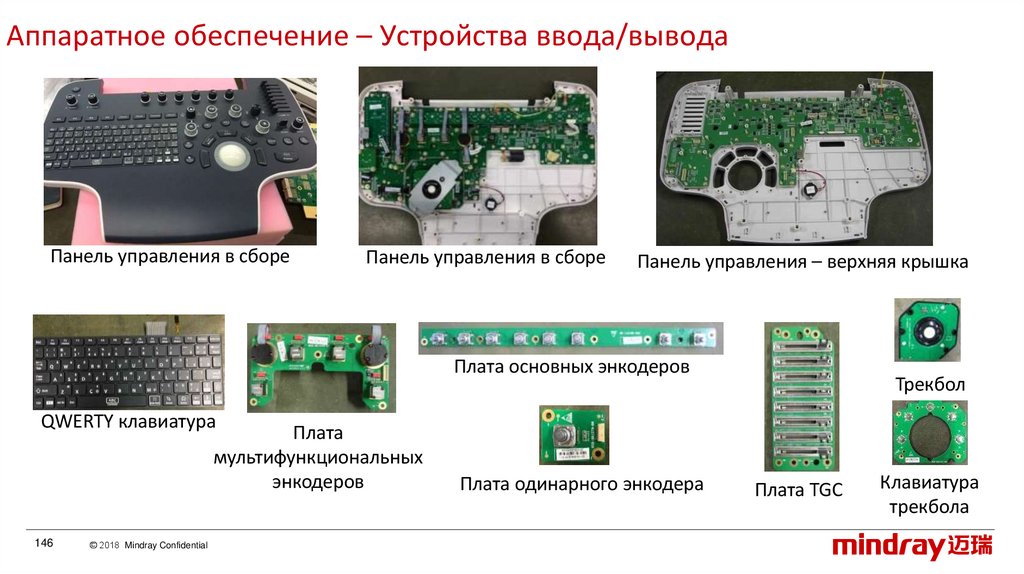 Аппаратное обеспечение – Устройства ввода/вывода

Панель управления в сборе

Панель управления в сборе

Панель управления – верхняя крышка

QWERTY клавиатура

Плата мультифункциональных энкодеров

Плата основных энкодеров

Плата одинарного энкодера

Плата TGC

Трекбол

Клавиатура трекбола

146

© 2018 Mindray Confidential

mindray 迈瑞