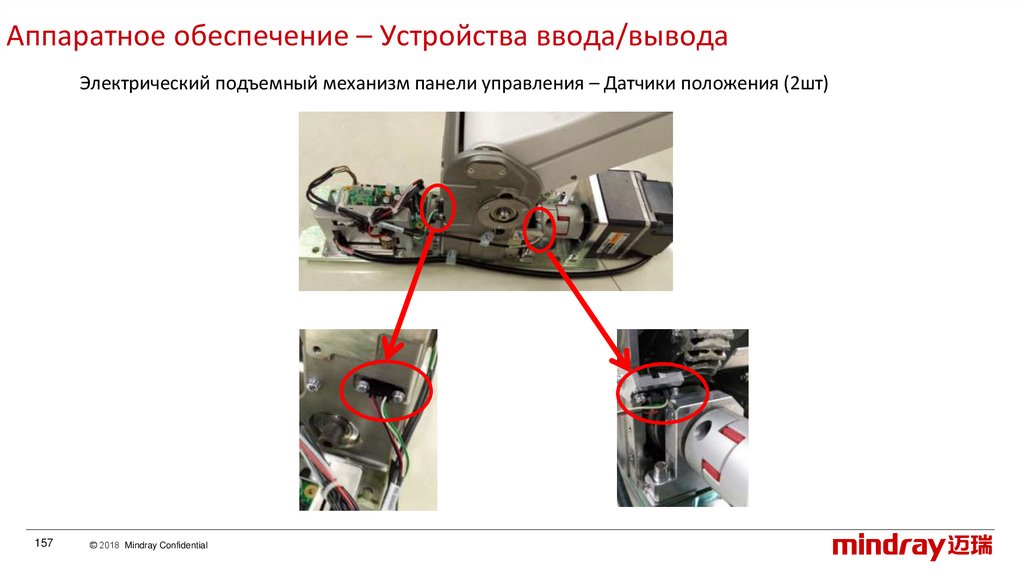 Аппаратное обеспечение – Устройства ввода/вывода

Электрический подъемный механизм панели управления – Датчики положения (2шт)

157

© 2018 Mindray Confidential

mindray 迈瑞