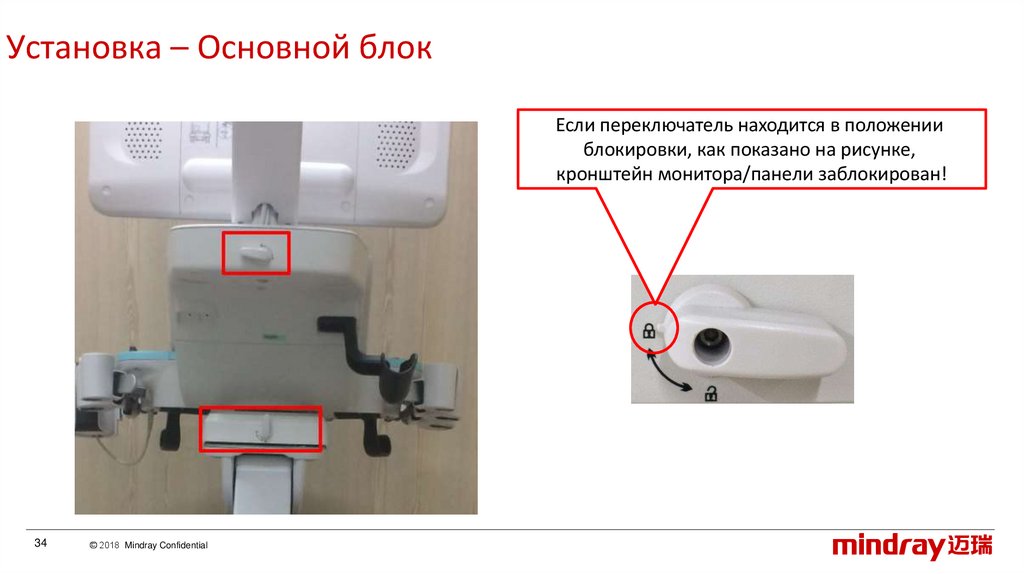 Установка – Основной блок

Если переключатель находится в положении блокировки, как показано на рисунке, кронштейн монитора/панели заблокирован!

34

© 2018 Mindray Confidential

mindray 迈瑞