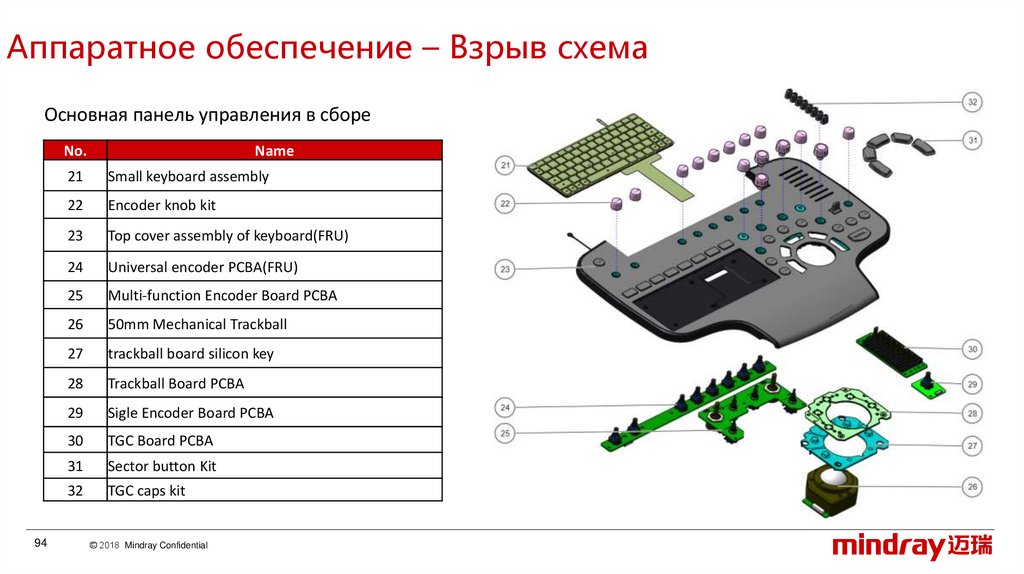 Аппаратное обеспечение – Взрыв схема

Основная панель управления в сборе

| No. | Name |
|---|---|
| 21 | Small keyboard assembly |
| 22 | Encoder knob kit |
| 23 | Top cover assembly of keyboard(FRU) |
| 24 | Universal encoder PCBA(FRU) |
| 25 | Multi-function Encoder Board PCBA |
| 26 | 50mm Mechanical Trackball |
| 27 | trackball board silicon key |
| 28 | Trackball Board PCBA |
| 29 | Sigle Encoder Board PCBA |
| 30 | TGC Board PCBA |
| 31 | Sector button Kit |
| 32 | TGC caps kit |

32
31
21
22
23
30
29
24
28
25
27
26

94
© 2018 Mindray Confidential
mindray 迈瑞