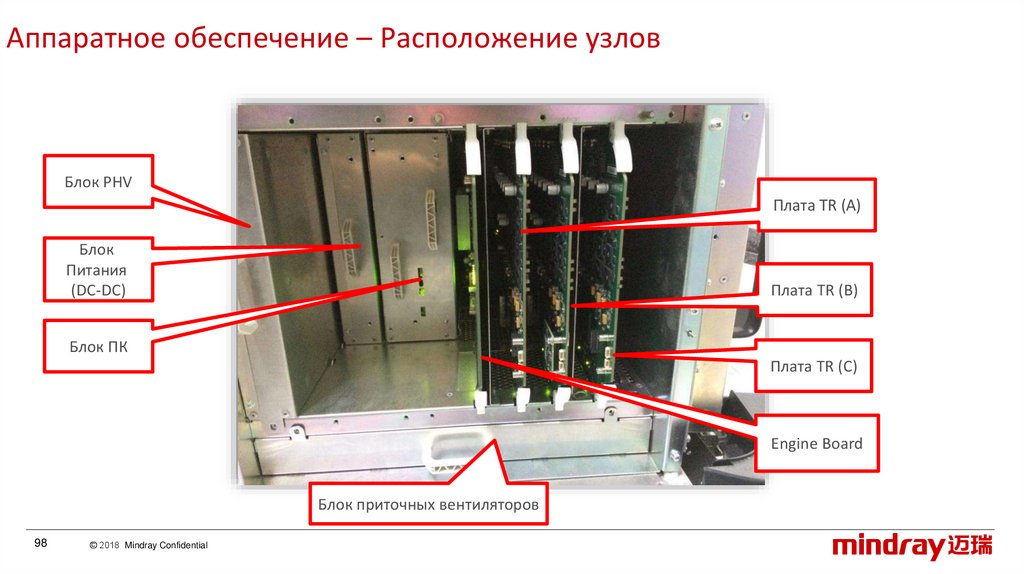 Аппаратное обеспечение – Расположение узлов

Блок PHV

Блок Питания (DC-DC)

Блок ПК

Плата TR (A)

Плата TR (B)

Плата TR (C)

Engine Board

Блок приточных вентиляторов

98

© 2018 Mindray Confidential

mindray 迈瑞