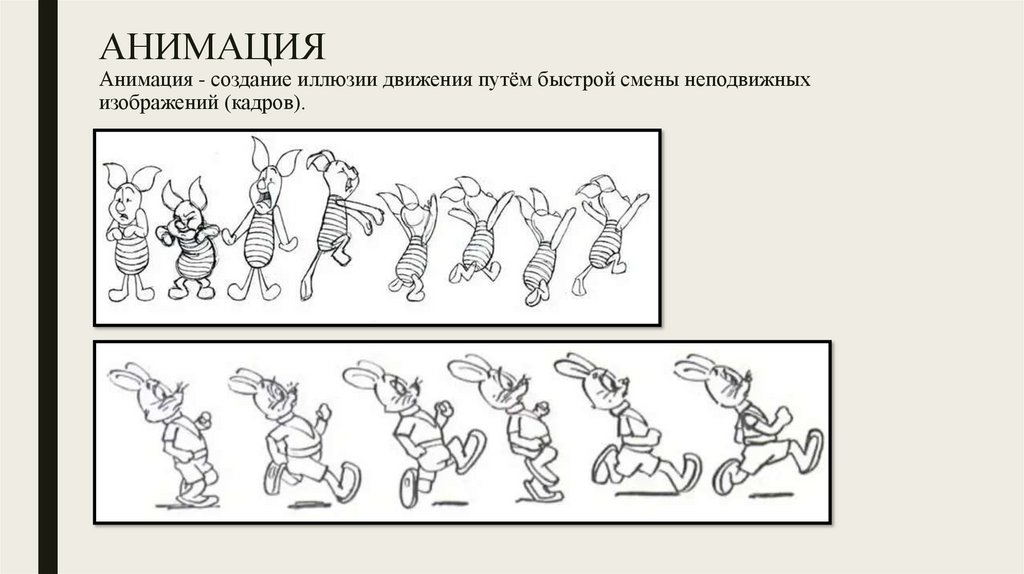 АНИМАЦИЯ

Анимация - создание иллюзии движения путём быстрой смены неподвижных изображений (кадров).