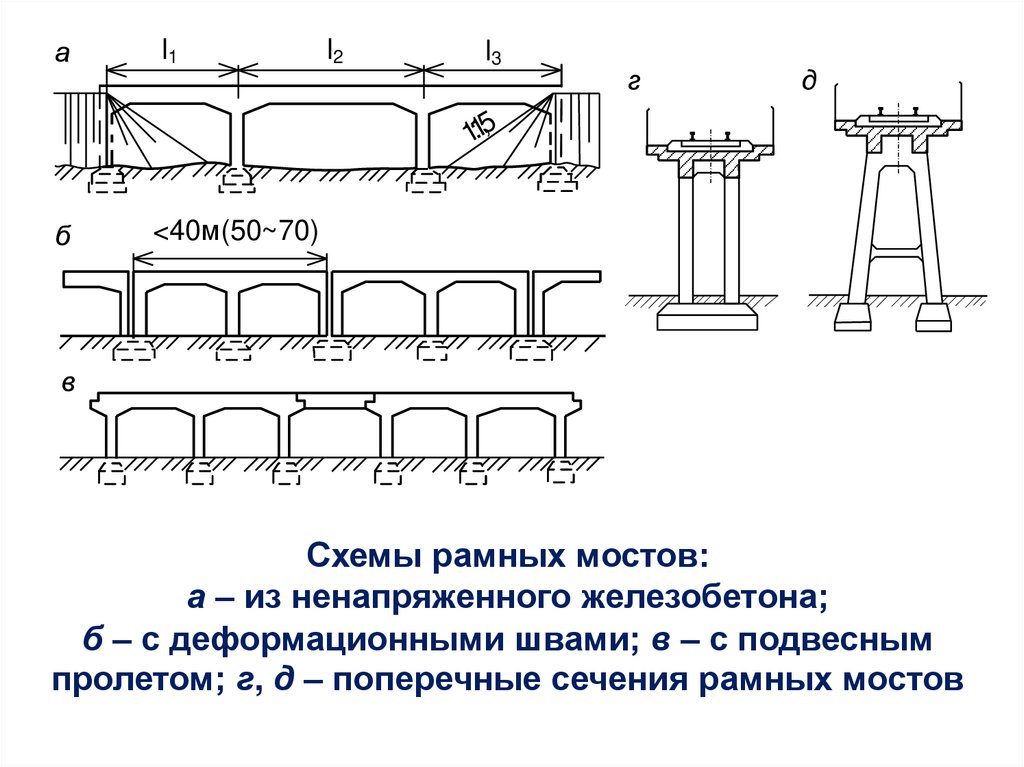 а
$l_1$
$l_2$
$l_3$
1:1,5
г
д
б
<40м(50~70)
в

Схемы рамных мостов:
а – из ненапряженного железобетона;
б – с деформационными швами; в – с подвесным пролетом; г, д – поперечные сечения рамных мостов