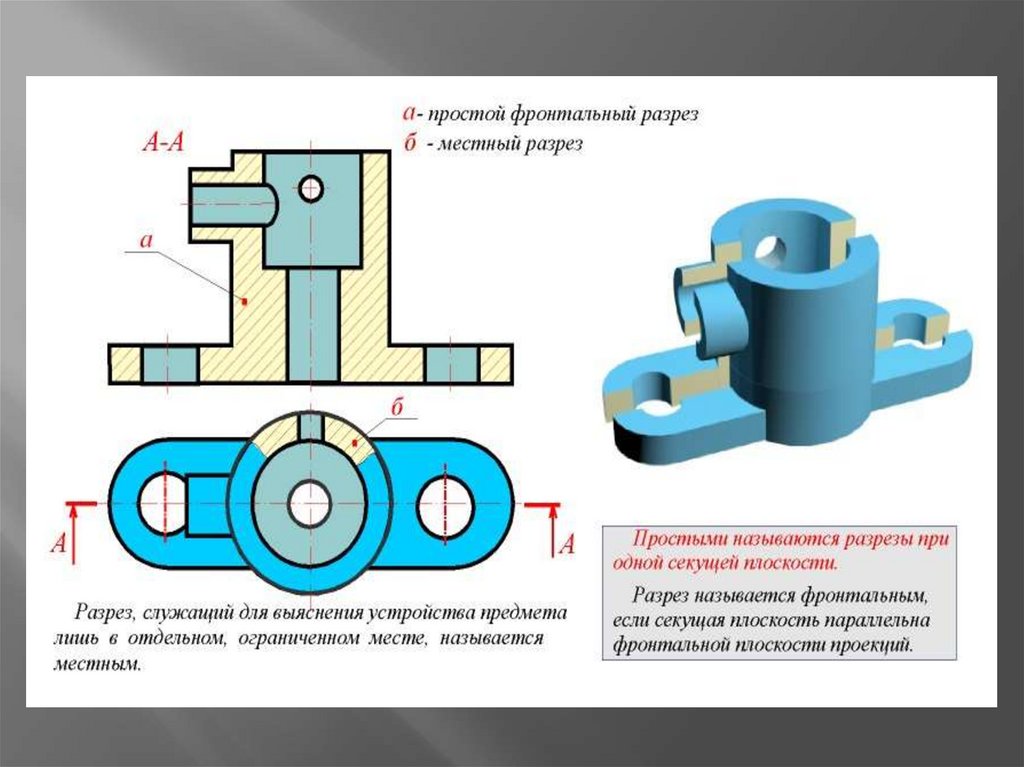 а- простой фронтальный разрез
б - местный разрез

А-А

а

б

А

А

Разрез, служащий для выяснения устройства предмета лишь в отдельном, ограниченном месте, называется местным.

Простыми называются разрезы при одной секущей плоскости.

Разрез называется фронтальным, если секущая плоскость параллельна фронтальной плоскости проекций.