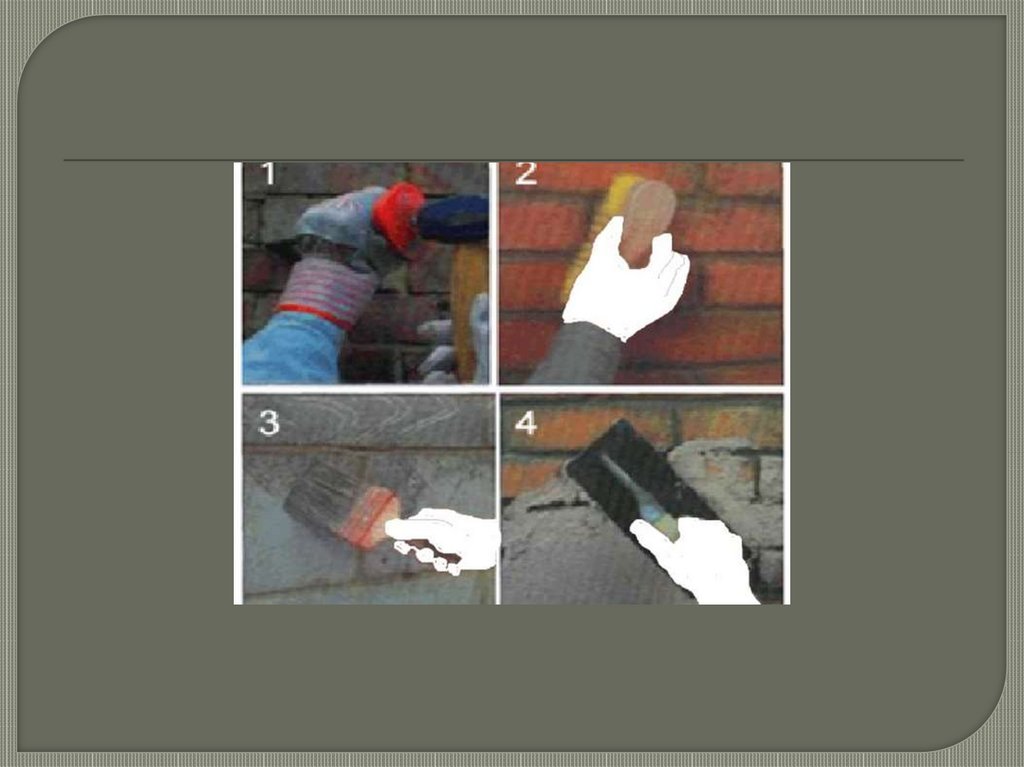 1
2
3
4