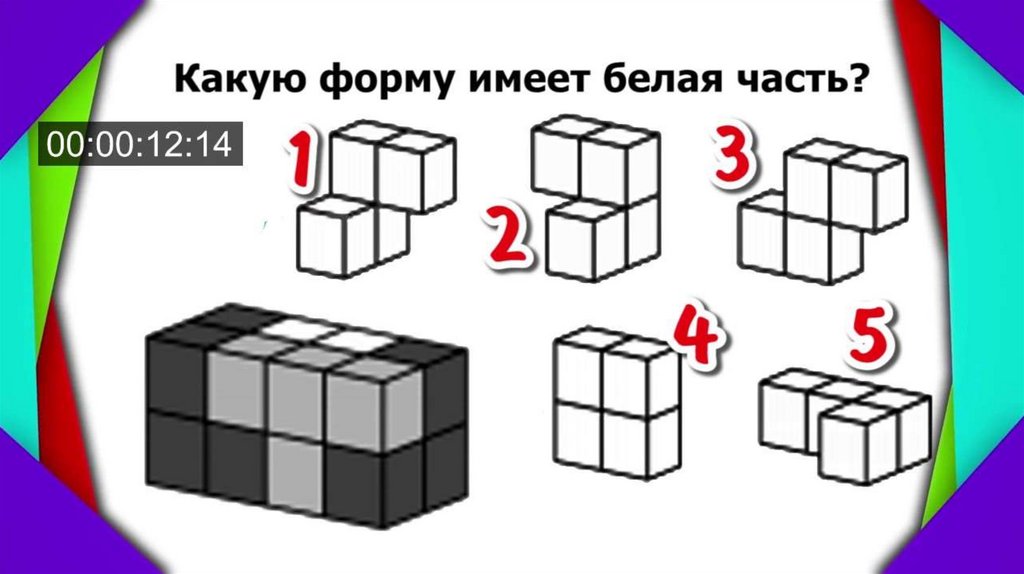 Какую форму имеет белая часть?

00:00:12:14

1

2

3

4

5