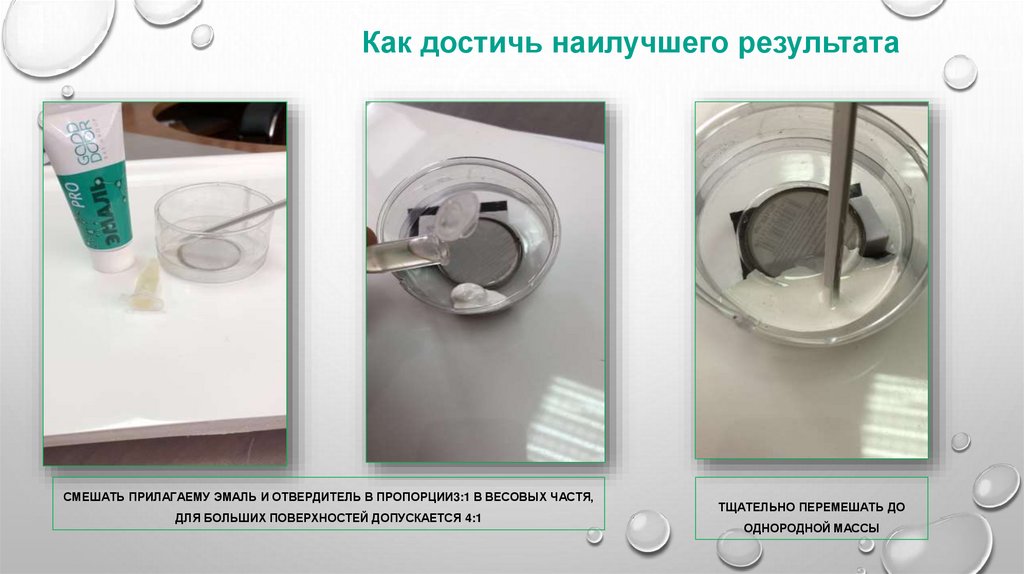 Как достичь наилучшего результата

GOOD DOOR
PRO
ЭМАЛЬ

СМЕШАТЬ ПРИЛАГАЕМУ ЭМАЛЬ И ОТВЕРДИТЕЛЬ В ПРОПОРЦИИ3:1 В ВЕСОВЫХ ЧАСТЯ, ДЛЯ БОЛЬШИХ ПОВЕРХНОСТЕЙ ДОПУСКАЕТСЯ 4:1

ТЩАТЕЛЬНО ПЕРЕМЕШАТЬ ДО ОДНОРОДНОЙ МАССЫ