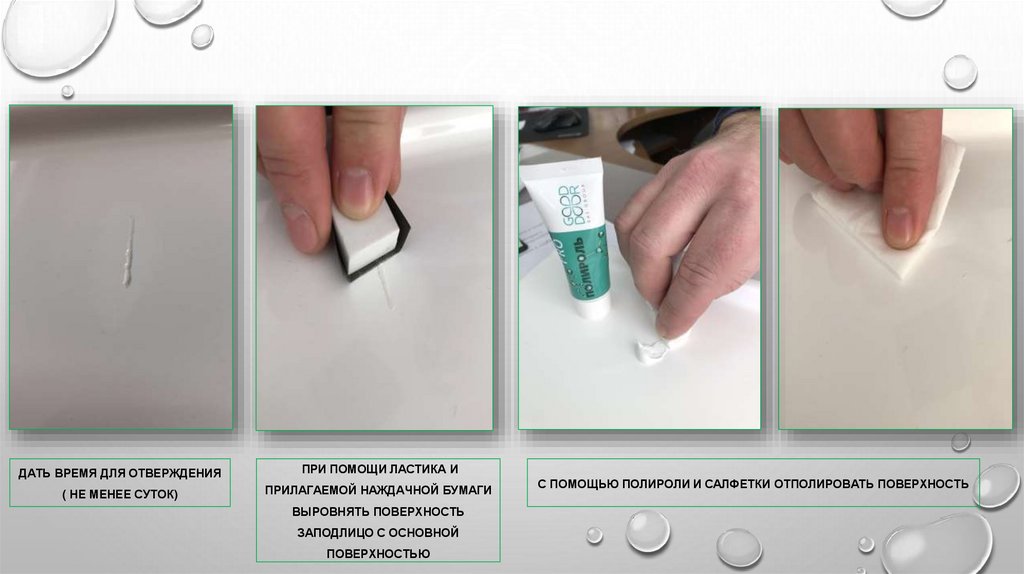 GOOD DOOR

ПОЛИРОЛЬ

ДАТЬ ВРЕМЯ ДЛЯ ОТВЕРЖДЕНИЯ ( НЕ МЕНЕЕ СУТОК)

ПРИ ПОМОЩИ ЛАСТИКА И ПРИЛАГАЕМОЙ НАЖДАЧНОЙ БУМАГИ ВЫРОВНЯТЬ ПОВЕРХНОСТЬ ЗАПОДЛИЦО С ОСНОВНОЙ ПОВЕРХНОСТЬЮ

С ПОМОЩЬЮ ПОЛИРОЛИ И САЛФЕТКИ ОТПОЛИРОВАТЬ ПОВЕРХНОСТЬ