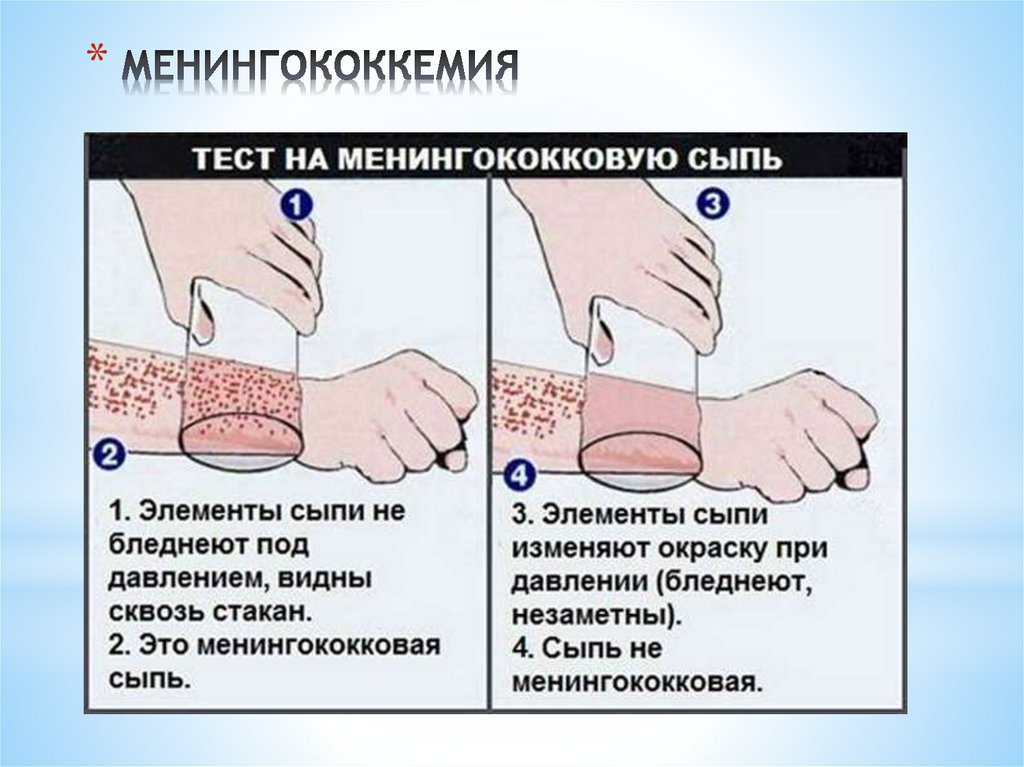 * МЕНИНГОКОККЕМИЯ

ТЕСТ НА МЕНИНГОКОККОВУЮ СЫПЬ

1

2

1. Элементы сыпи не бледнеют под давлением, видны сквозь стакан.
2. Это менингококковая сыпь.

3

4

3. Элементы сыпи изменяют окраску при давлении (бледнеют, незаметны).
4. Сыпь не менингококковая.