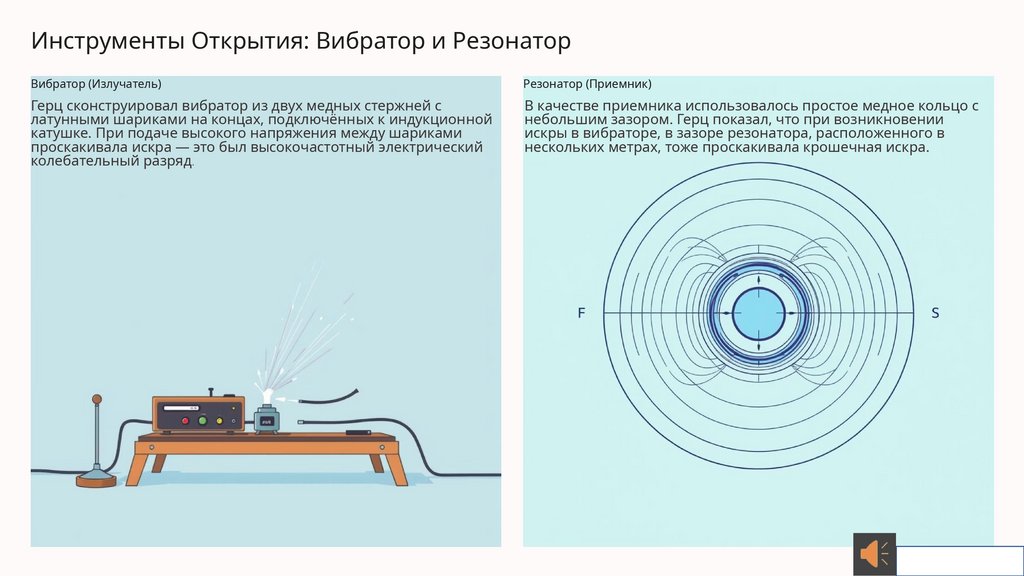 Инструменты Открытия: Вибратор и Резонатор

Вибратор (Излучатель)

Герц сконструировал вибратор из двух медных стержней с латунными шариками на концах, подключённых к индукционной катушке. При подаче высокого напряжения между шариками проскакивала искра — это был высокочастотный электрический колебательный разряд.

Резонатор (Приемник)

В качестве приемника использовалось простое медное кольцо с небольшим зазором. Герц показал, что при возникновении искры в вибраторе, в зазоре резонатора, расположенного в нескольких метрах, тоже проскакивала крошечная искра.

F

S