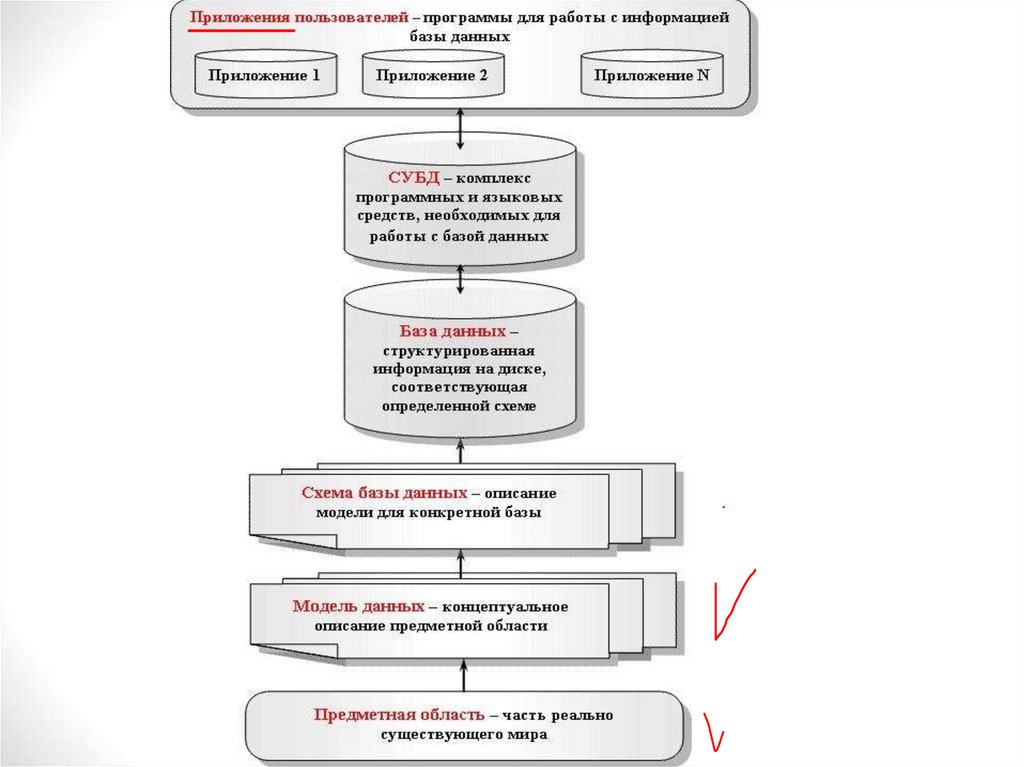 Приложения пользователей – программы для работы с информацией базы данных

Приложение 1

Приложение 2

Приложение N

СУБД – комплекс программных и языковых средств, необходимых для работы с базой данных

База данных – структурированная информация на диске, соответствующая определенной схеме

Схема базы данных – описание модели для конкретной базы

Модель данных – концептуальное описание предметной области

Предметная область – часть реально существующего мира