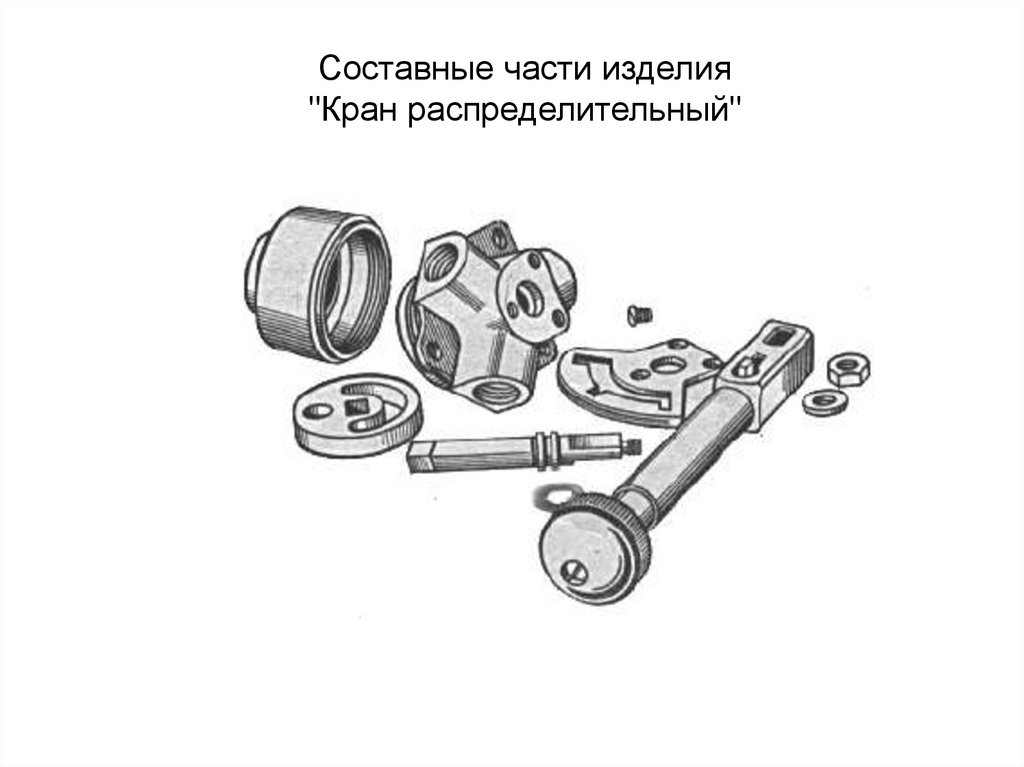 Составные части изделия
"Кран распределительный"