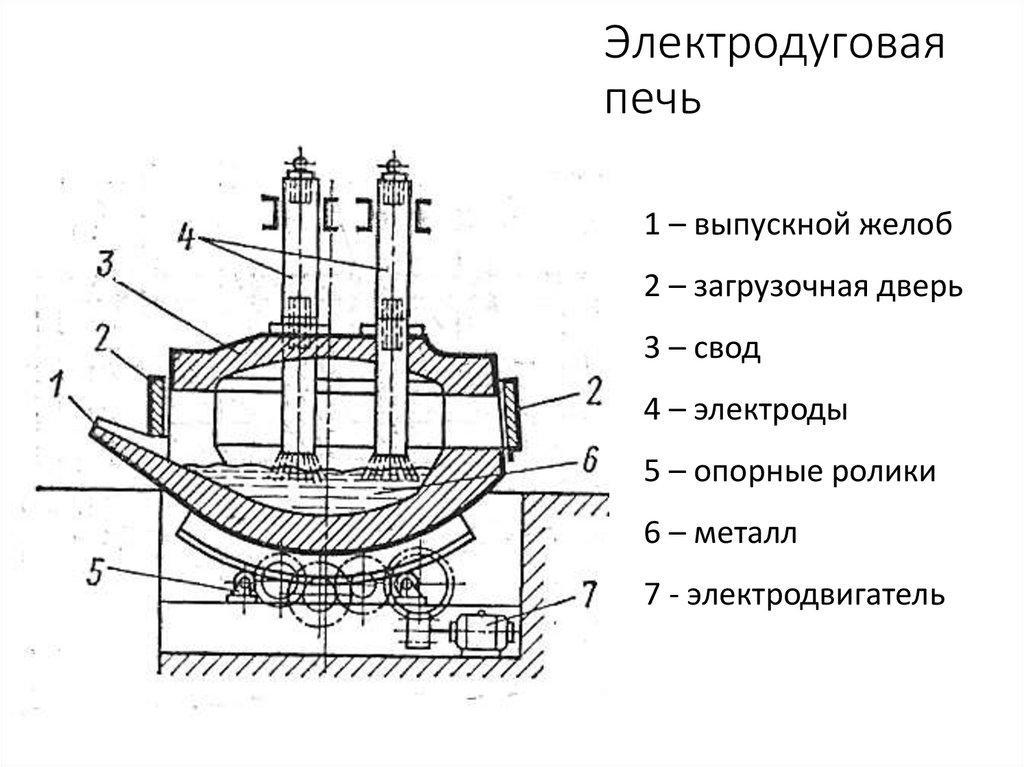 Электродуговая печь

4
3
2
1
2
6
5
7

1 – выпускной желоб

2 – загрузочная дверь

3 – свод

4 – электроды

5 – опорные ролики

6 – металл

7 - электродвигатель