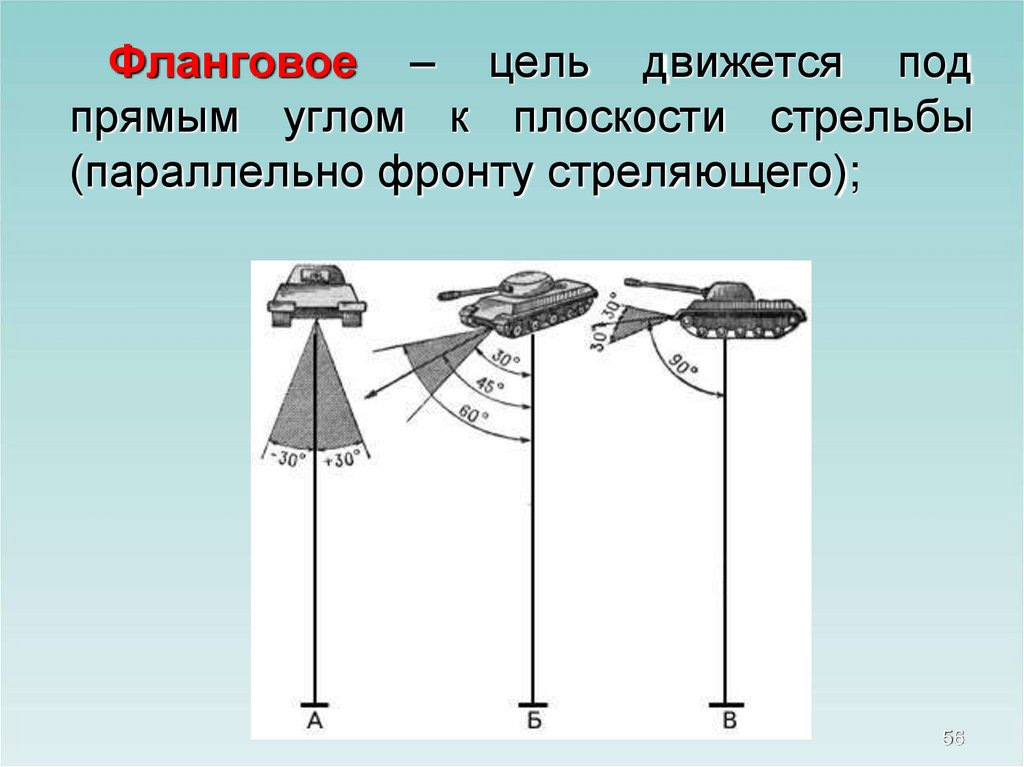 Фланговое – цель движется под прямым углом к плоскости стрельбы (параллельно фронту стреляющего);

-30° +30°

30°
45°
60°

30° 30°
90°

А
Б
В

56