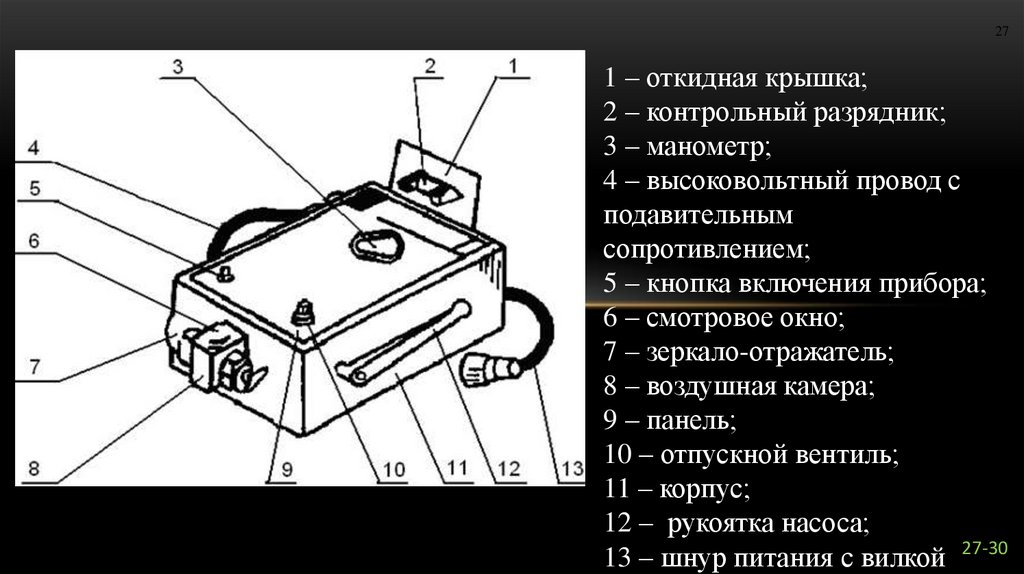 27

3
2
1
4
5
6
7
8
9
10
11
12
13

1 – откидная крышка;
2 – контрольный разрядник;
3 – манометр;
4 – высоковольтный провод с подавительным сопротивлением;
5 – кнопка включения прибора;
6 – смотровое окно;
7 – зеркало-отражатель;
8 – воздушная камера;
9 – панель;
10 – отпускной вентиль;
11 – корпус;
12 – рукоятка насоса;
13 – шнур питания с вилкой

27-30