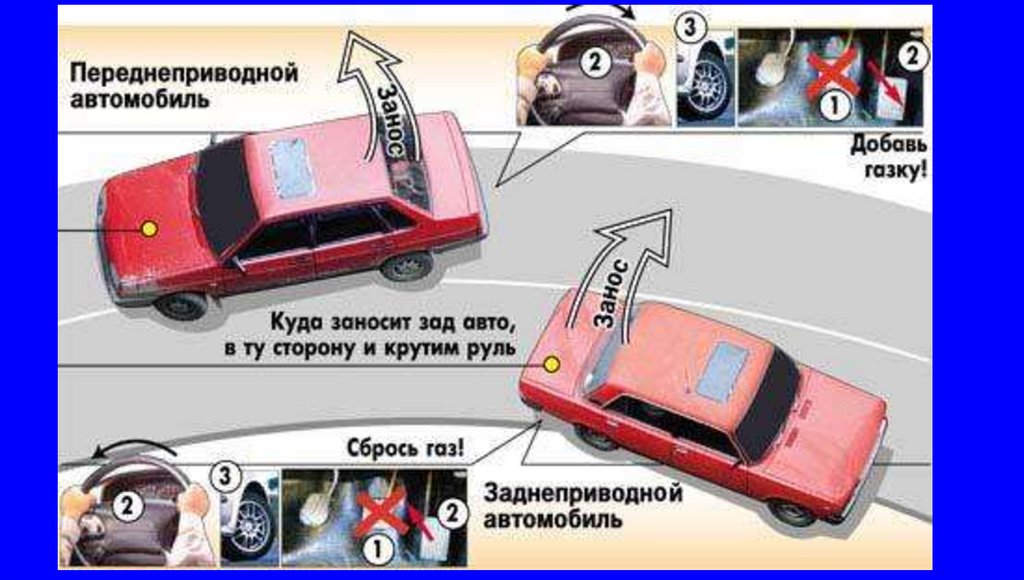 Переднеприводной автомобиль

Занос

2

3

1

2

Добавь газку!

Занос

Куда заносит зад авто, в ту сторону и крутим руль

Сбрось газ!

2

3

1

2

Заднеприводной автомобиль